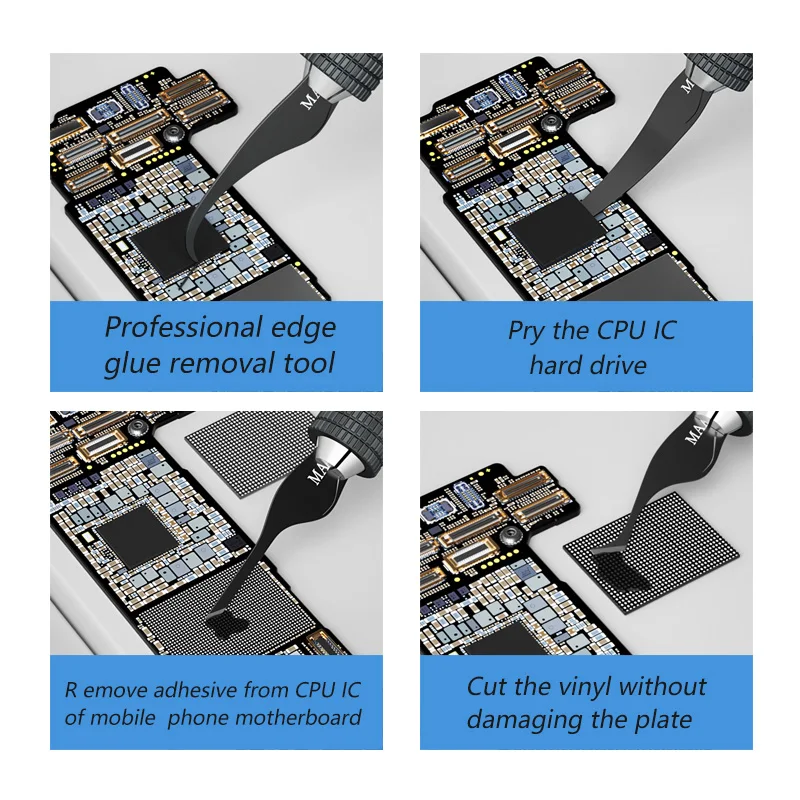 MA

Professional edge glue removal tool

M

Pry the CPU IC hard drive

MA

R emove adhesive from CPU IC of mobile phone motherboard

MA

Cut the vinyl without damaging the plate