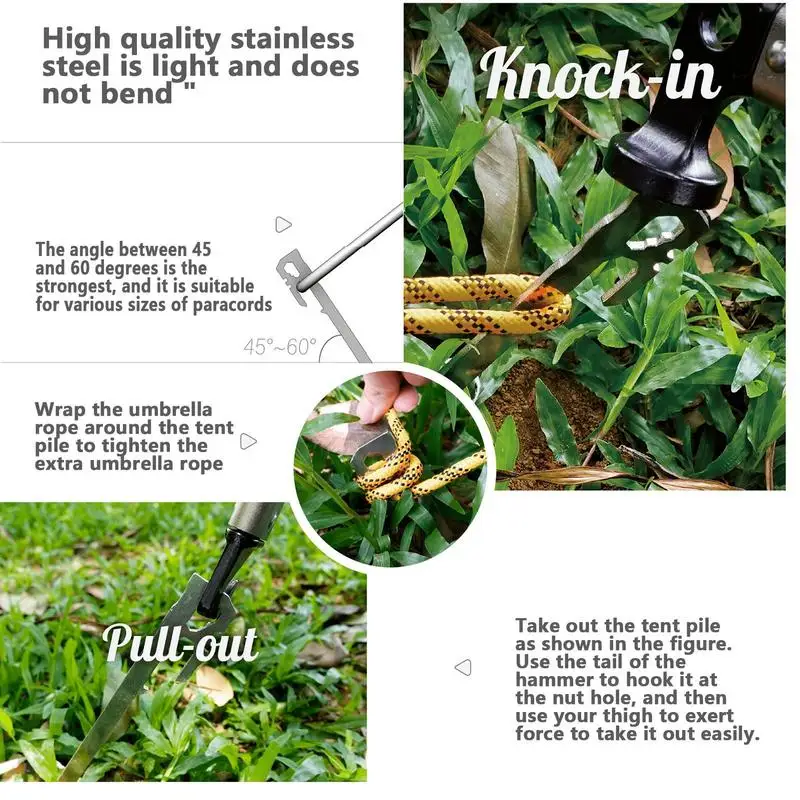 High quality stainless steel is light and does not bend "

Knock-in

The angle between 45 and 60 degrees is the strongest, and it is suitable for various sizes of paracords

45°~60°

Wrap the umbrella rope around the tent pile to tighten the extra umbrella rope

Pull-out

Take out the tent pile as shown in the figure. Use the tail of the hammer to hook it at the nut hole, and then use your thigh to exert force to take it out easily.