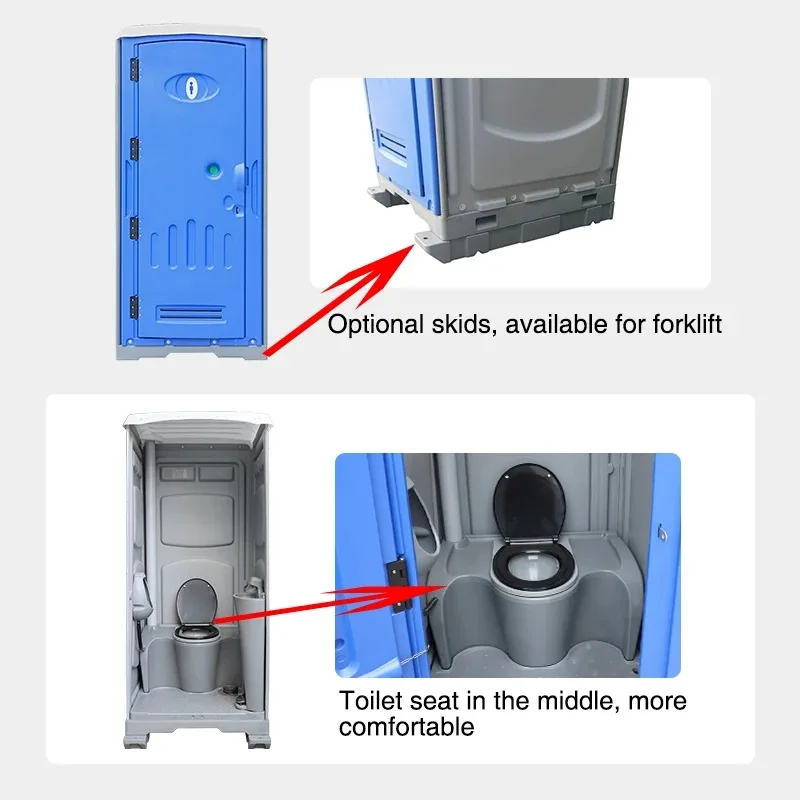 Optional skids, available for forklift

Toilet seat in the middle, more comfortable