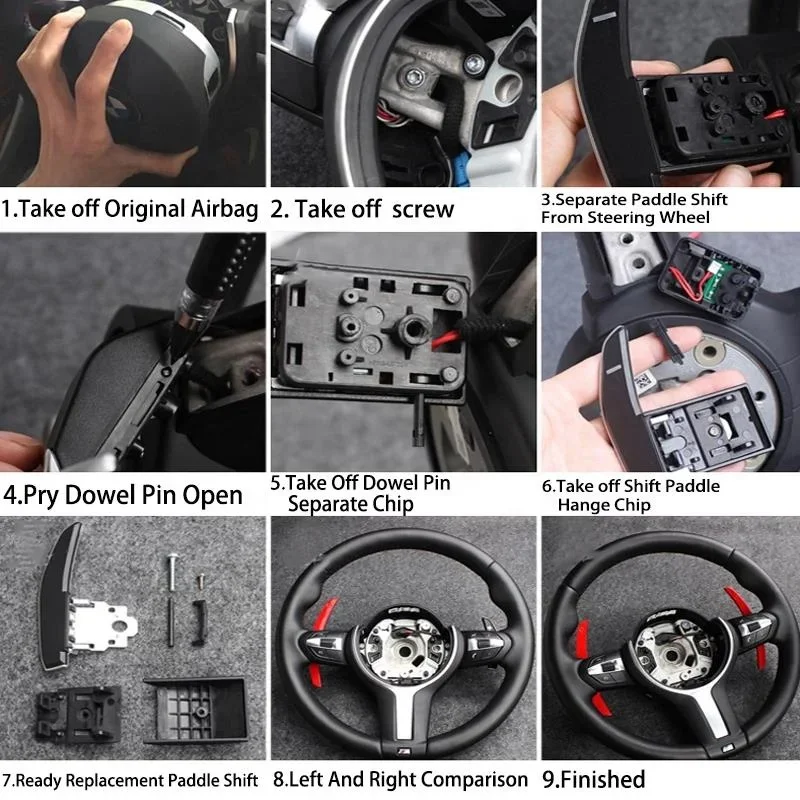 1.Take off Original Airbag

2. Take off screw

3.Separate Paddle Shift From Steering Wheel

4.Pry Dowel Pin Open

5.Take Off Dowel Pin Separate Chip

6.Take off Shift Paddle Hange Chip

7.Ready Replacement Paddle Shift

8.Left And Right Comparison

9.Finished