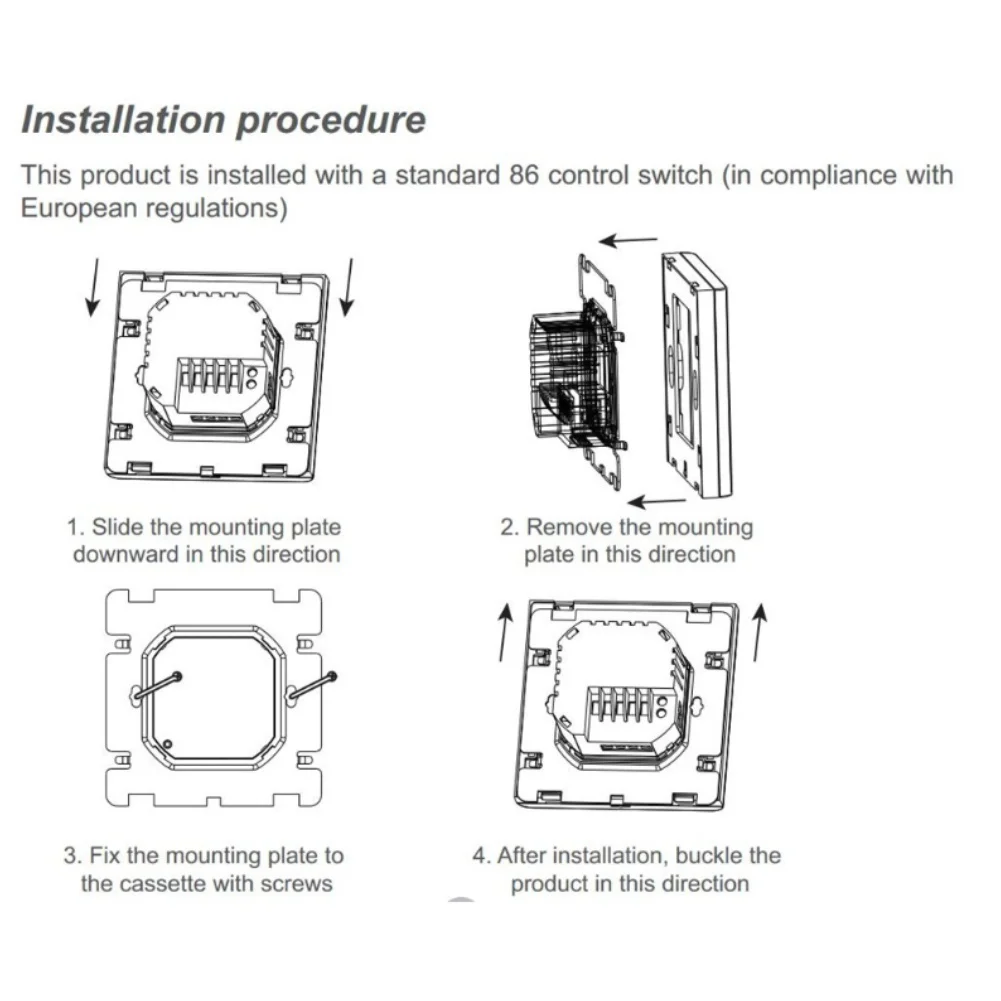 Installation procedure

This product is installed with a standard 86 control switch (in compliance with European regulations)

1. Slide the mounting plate downward in this direction

2. Remove the mounting plate in this direction

3. Fix the mounting plate to the cassette with screws

4. After installation, buckle the product in this direction