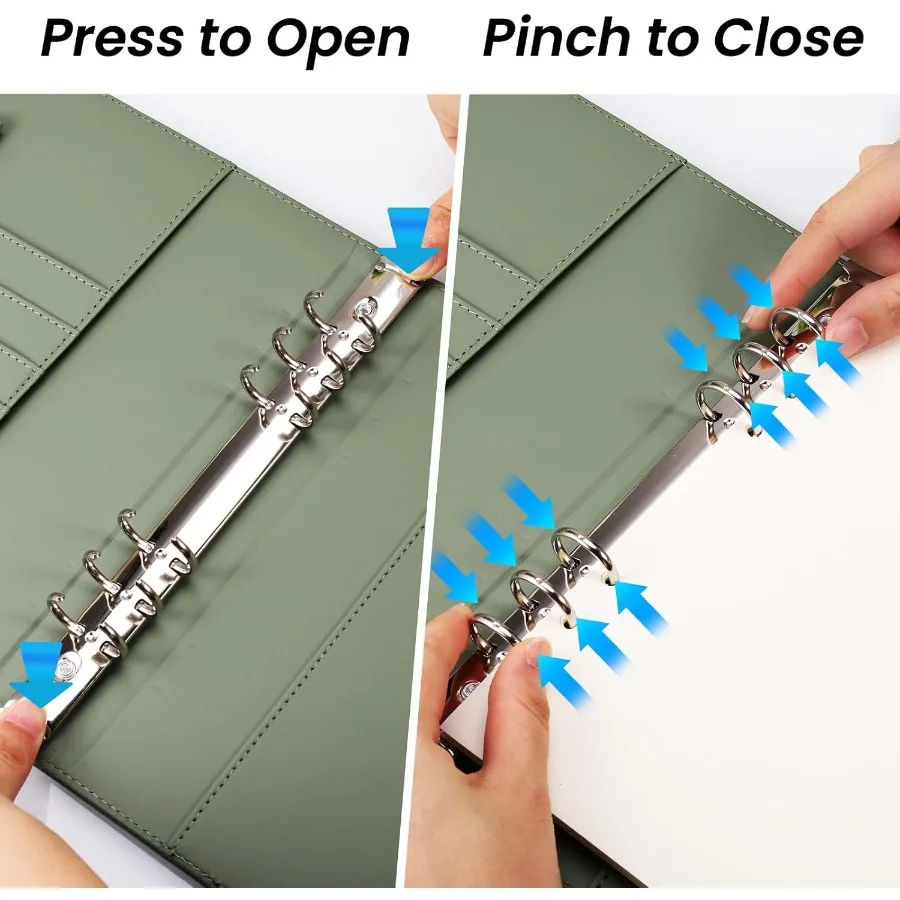 Press to Open

Pinch to Close