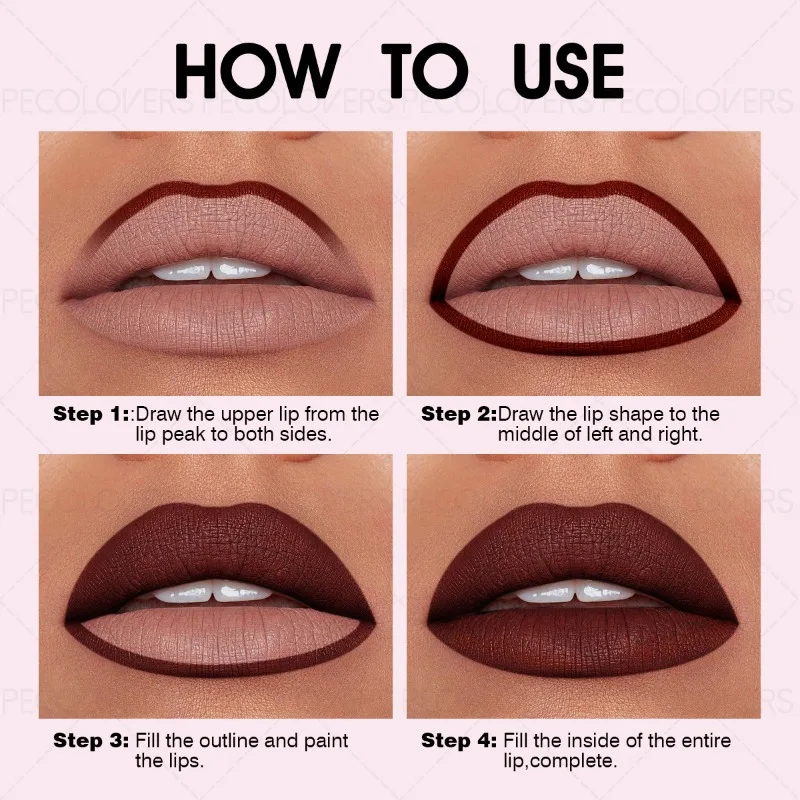 HOW TO USE

PECOLOVERS PECOLOVERS PECOLOVERS

Step 1::Draw the upper lip from the lip peak to both sides.

Step 2:Draw the lip shape to the middle of left and right.

Step 3: Fill the outline and paint the lips.

Step 4: Fill the inside of the entire lip,complete.