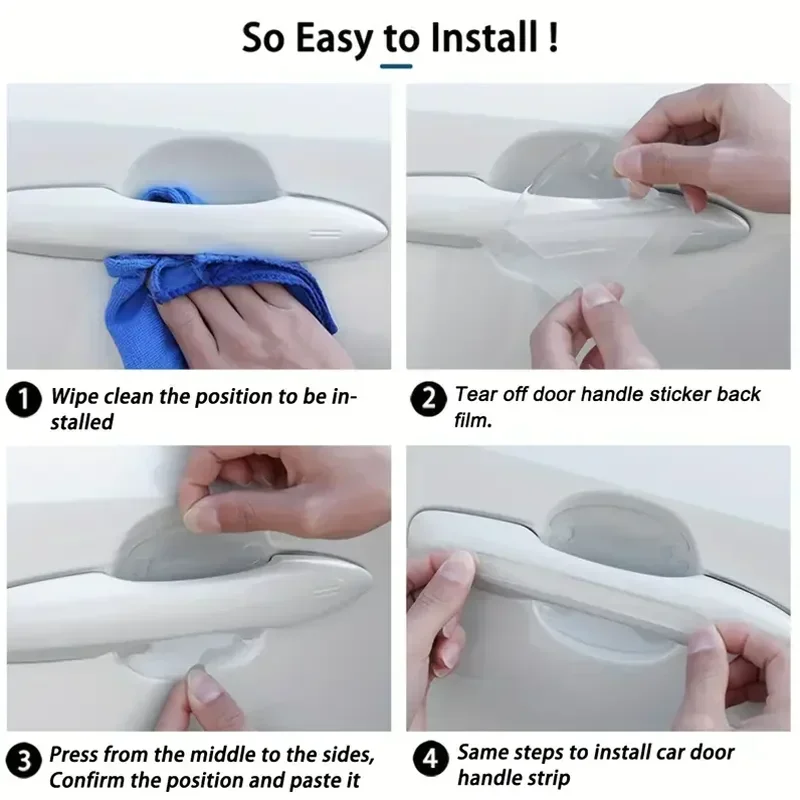 So Easy to Install !

1 Wipe clean the position to be installed

2 Tear off door handle sticker back film.

3 Press from the middle to the sides, Confirm the position and paste it

4 Same steps to install car door handle strip