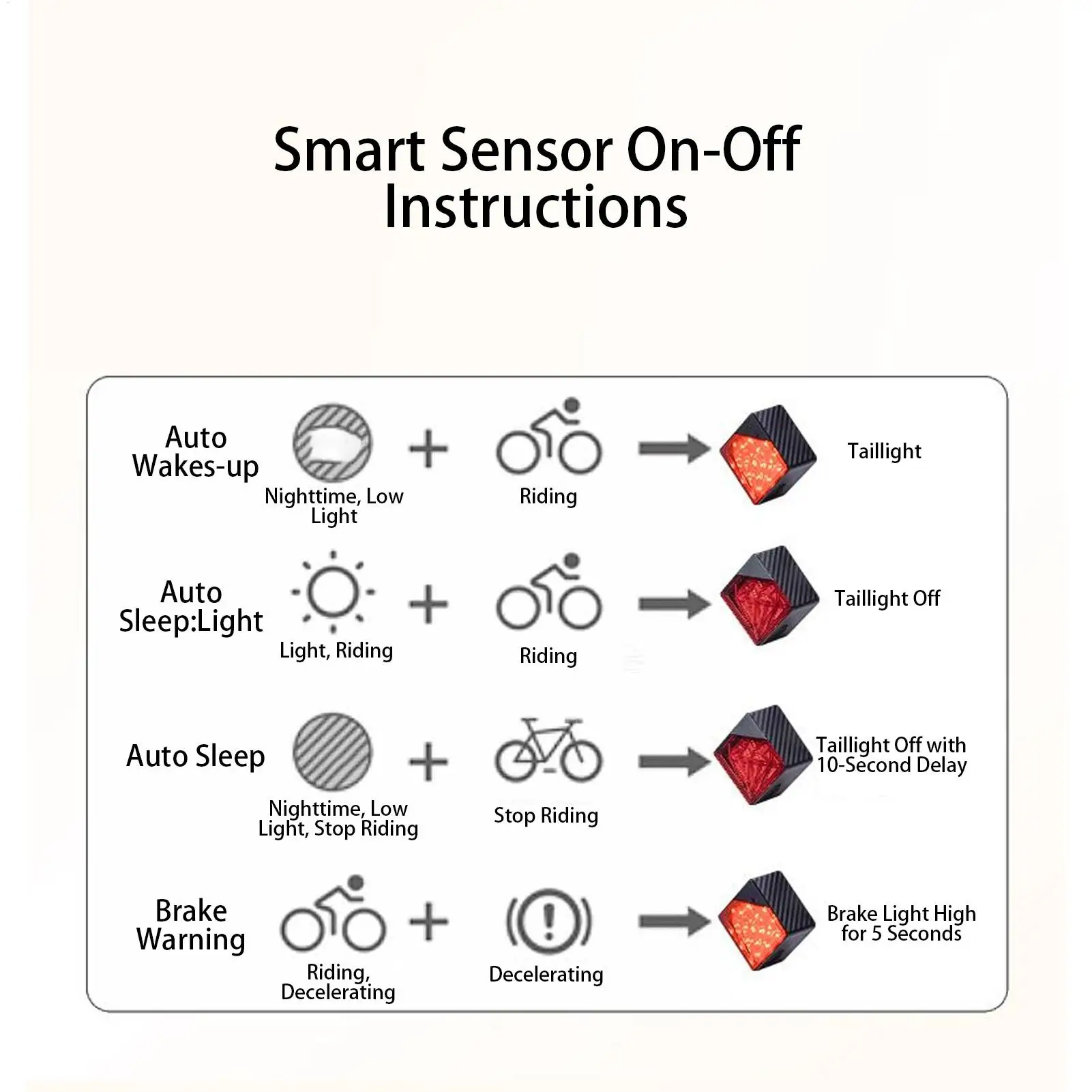 Smart Sensor On-Off Instructions

Auto Wakes-up

Nighttime, Low Light

+

Riding

Taillight

Auto Sleep:Light

Light, Riding

+

Riding

Taillight Off

Auto Sleep

Nighttime, Low Light, Stop Riding

+

Stop Riding

Taillight Off with 10-Second Delay

Brake Warning

Riding, Decelerating

+

Decelerating

Brake Light High for 5 Seconds