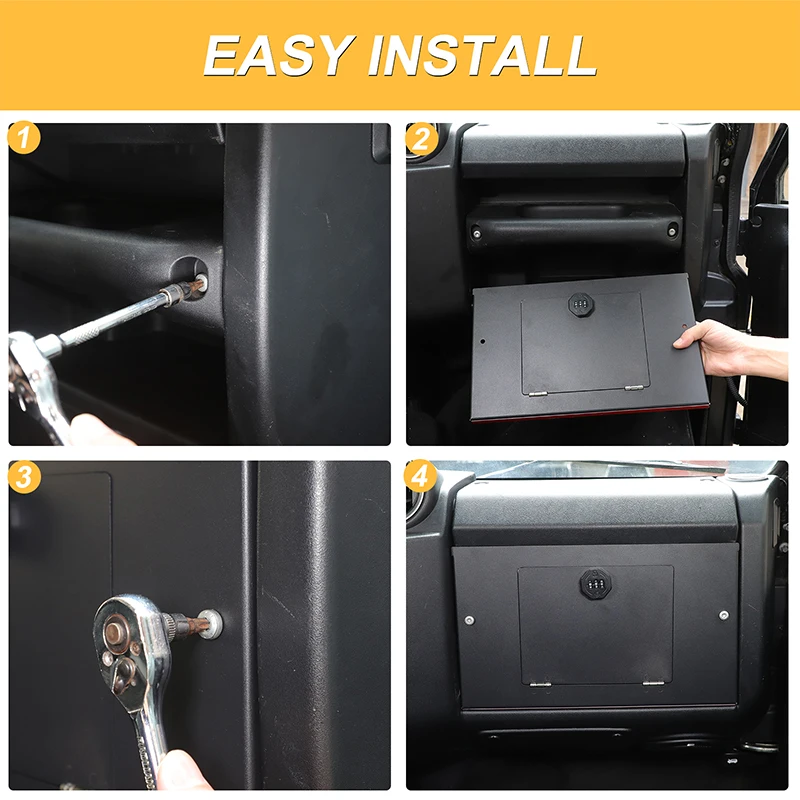 EASY INSTALL

1

2

3

4