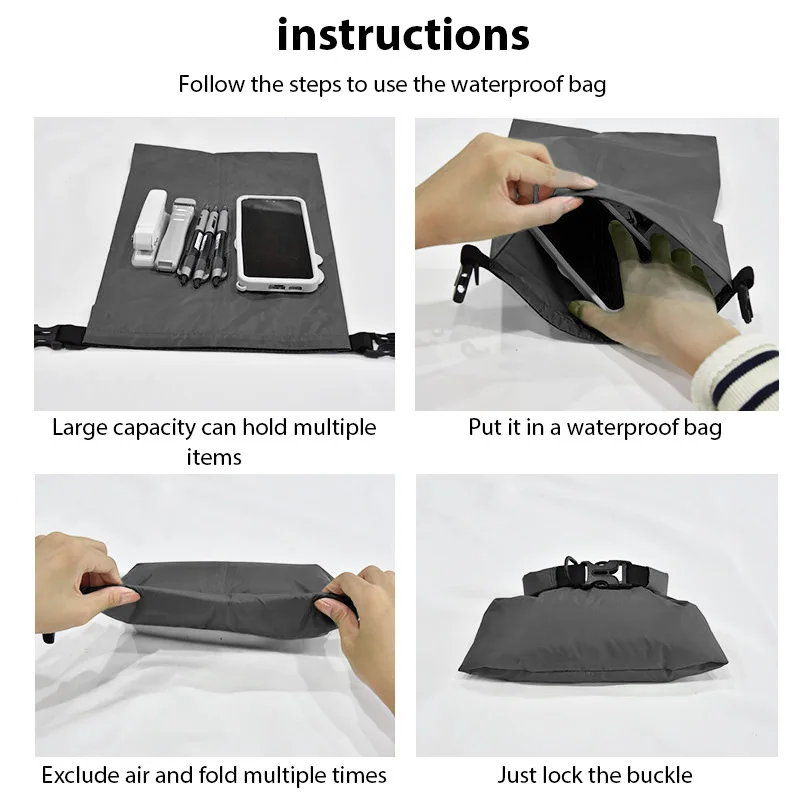 instructions

Follow the steps to use the waterproof bag

Large capacity can hold multiple items

Put it in a waterproof bag

Exclude air and fold multiple times

Just lock the buckle