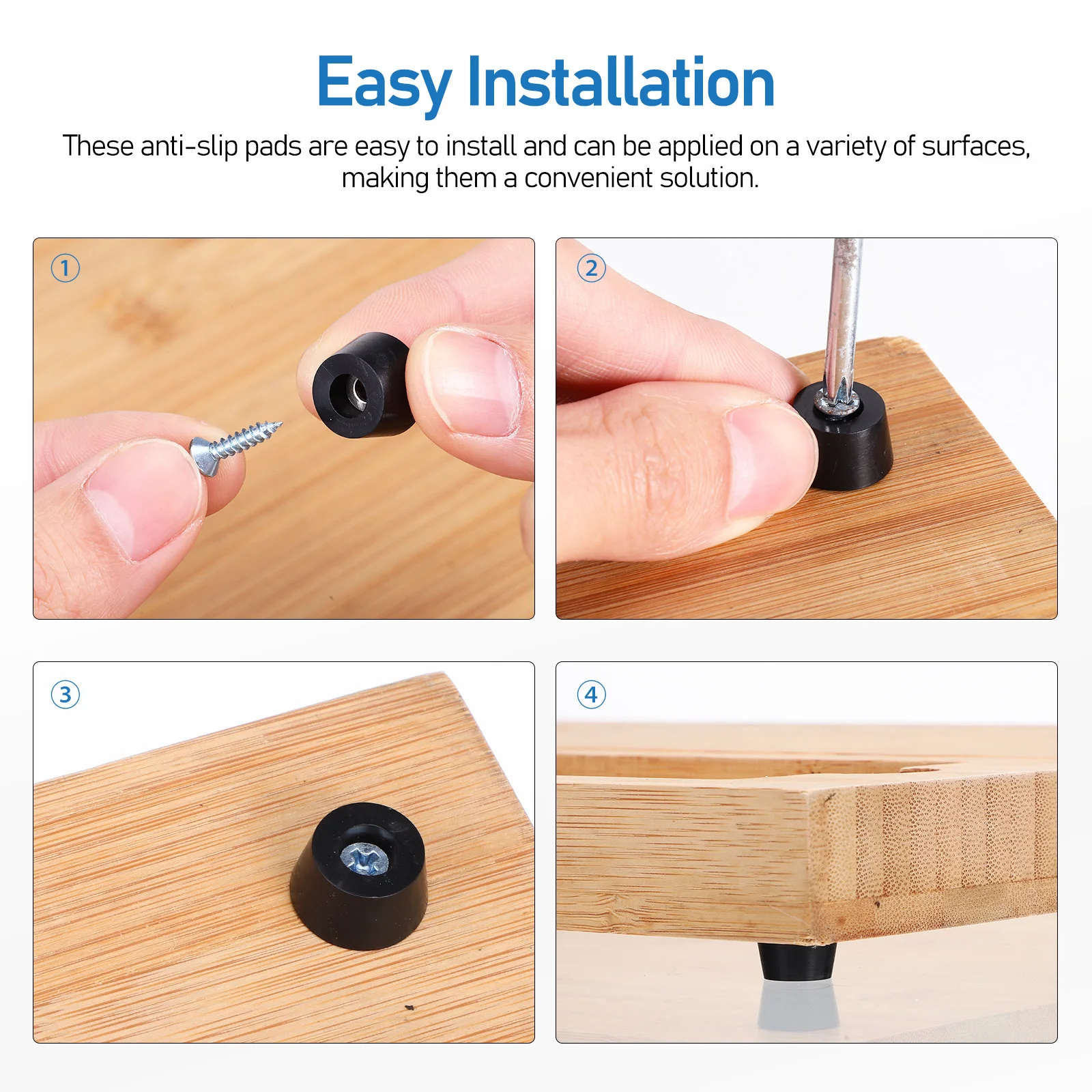 Easy Installation

These anti-slip pads are easy to install and can be applied on a variety of surfaces, making them a convenient solution.

①

②

③

④