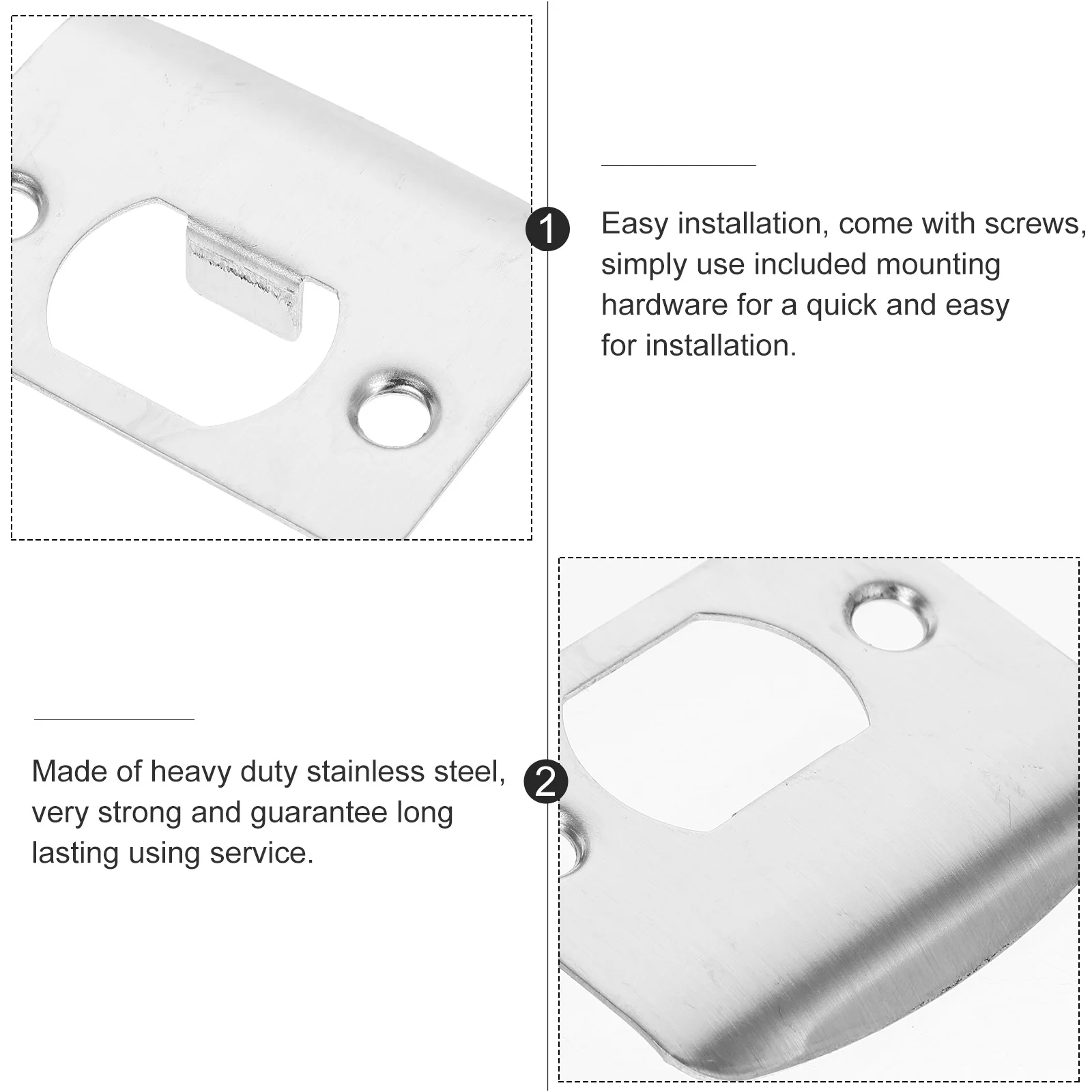 1

Easy installation, come with screws, simply use included mounting hardware for a quick and easy for installation.

Made of heavy duty stainless steel, very strong and guarantee long lasting using service.

2