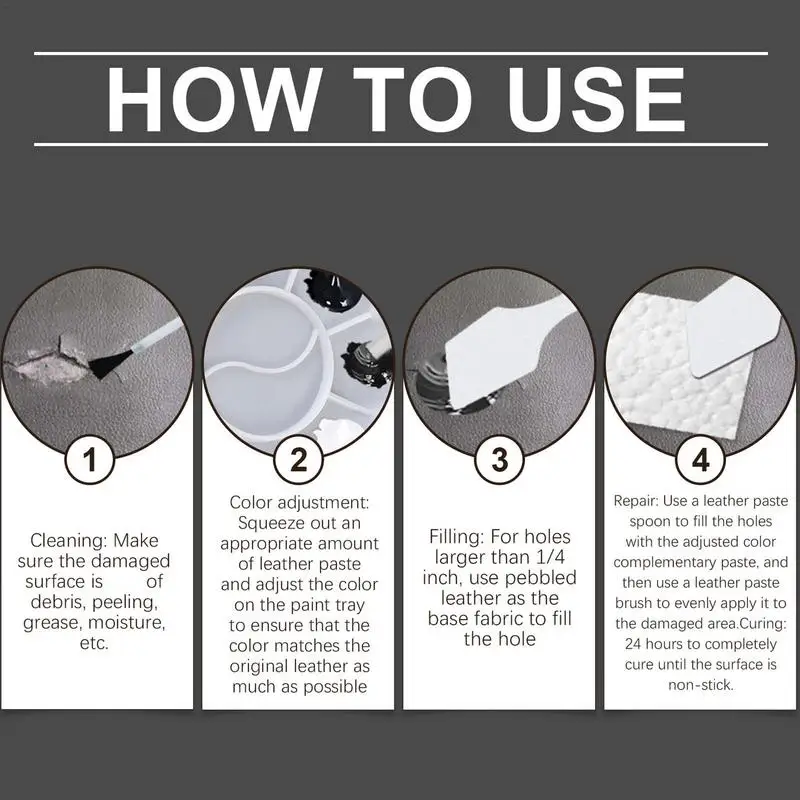 HOW TO USE

1

Cleaning: Make sure the damaged surface is of debris, peeling, grease, moisture, etc.

2

Color adjustment: Squeeze out an appropriate amount of leather paste and adjust the color on the paint tray to ensure that the color matches the original leather as much as possible

3

Filling: For holes larger than 1/4 inch, use pebbled leather as the base fabric to fill the hole

4

Repair: Use a leather paste spoon to fill the holes with the adjusted color complementary paste, and then use a leather paste brush to evenly apply it to the damaged area.Curing: 24 hours to completely cure until the surface is non-stick.