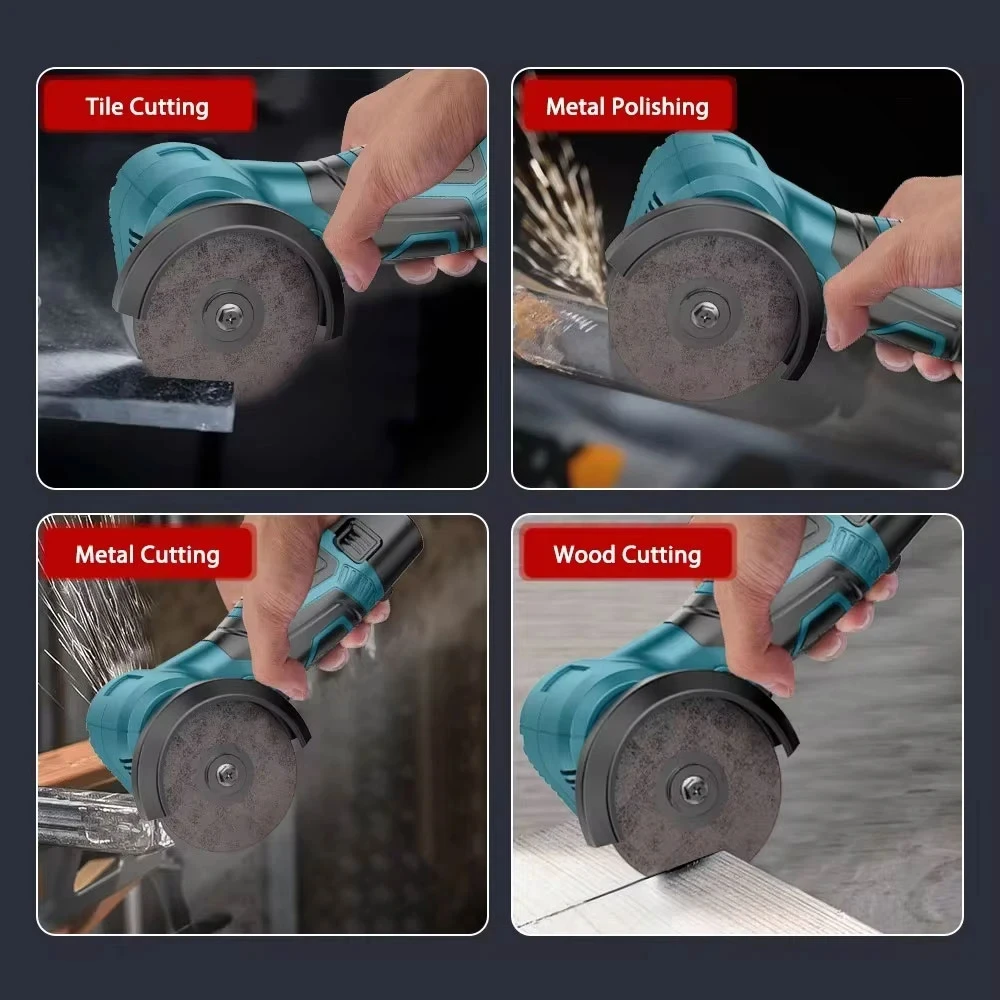 Tile Cutting

Metal Polishing

Metal Cutting

Wood Cutting