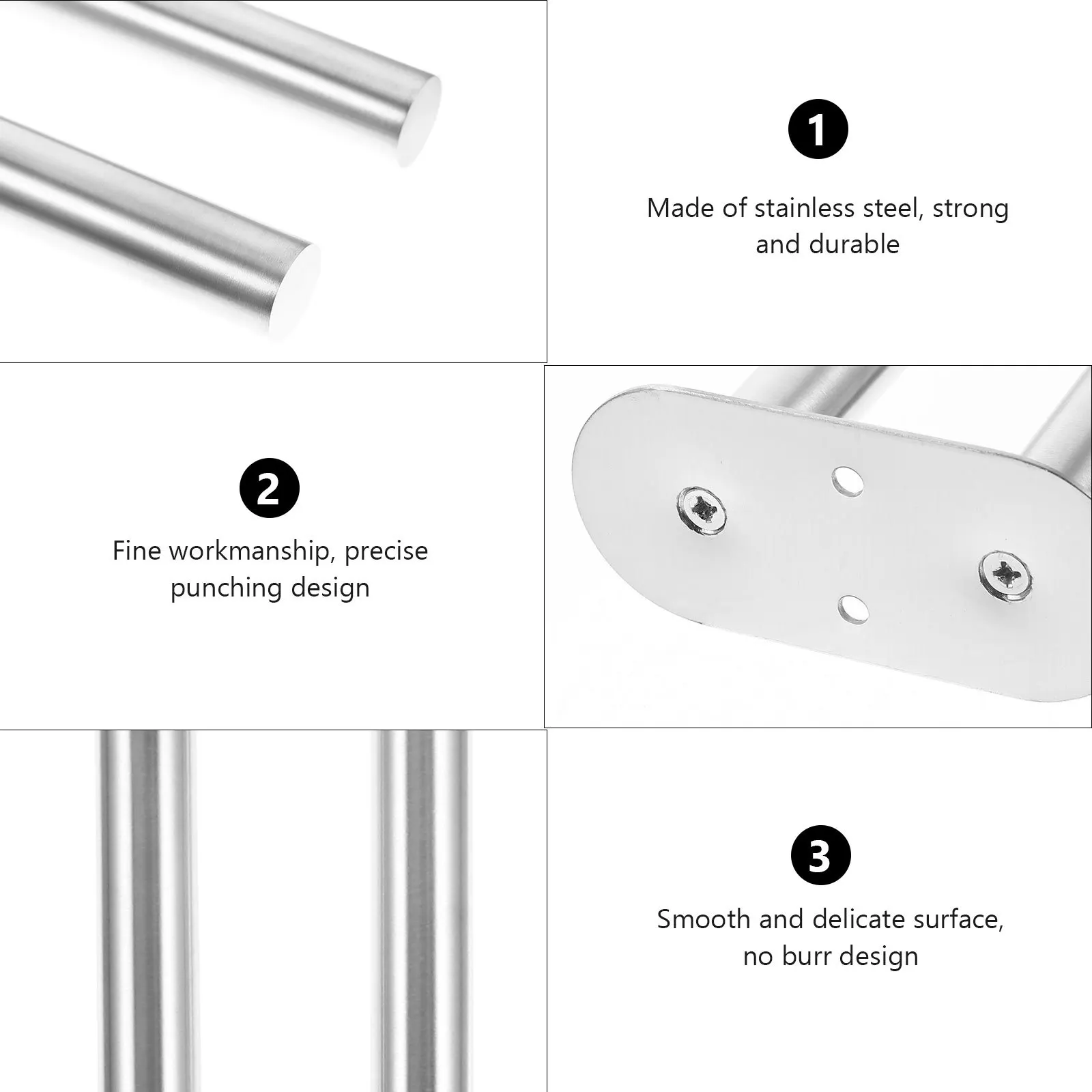 1

Made of stainless steel, strong and durable

2

Fine workmanship, precise punching design

3

Smooth and delicate surface, no burr design