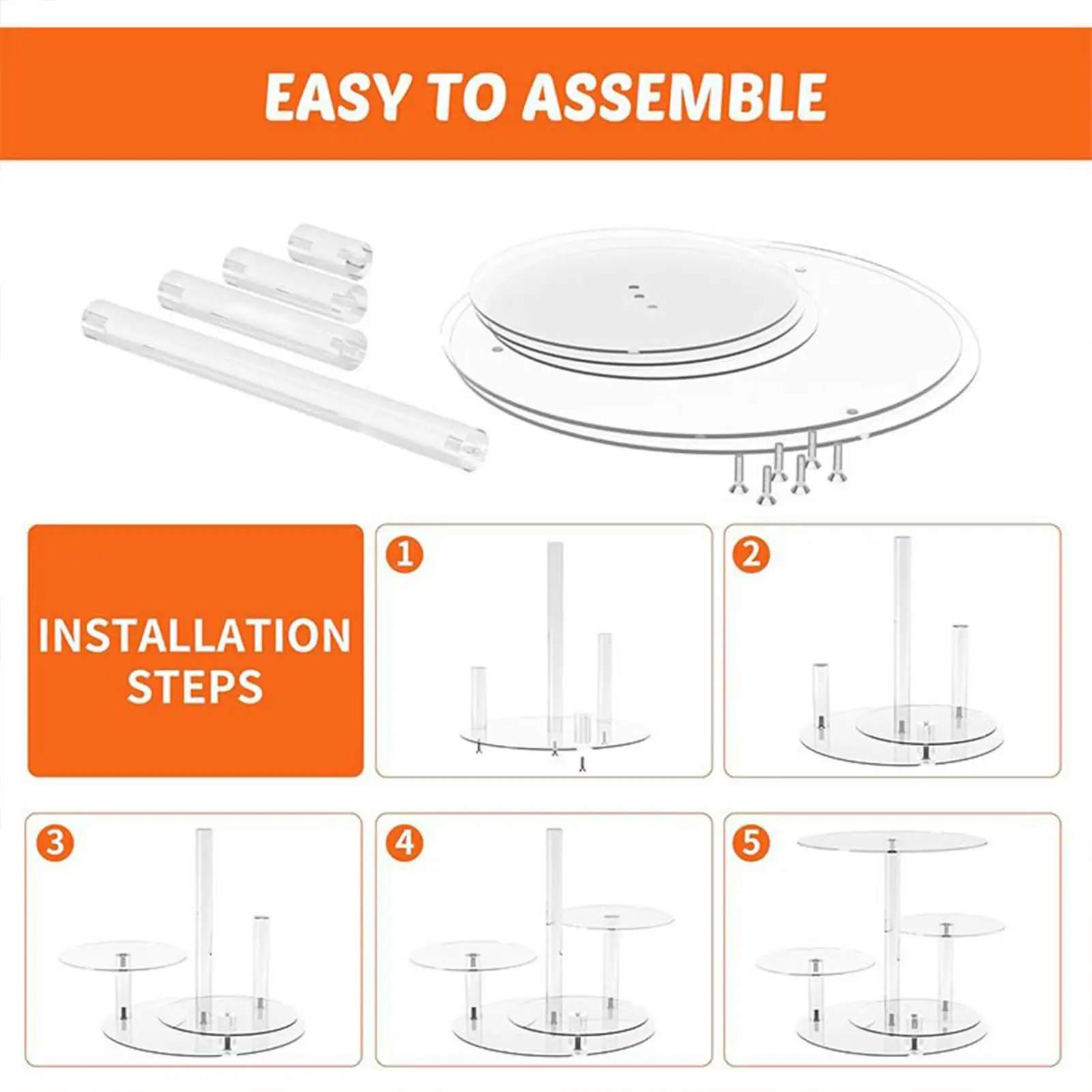 EASY TO ASSEMBLE

INSTALLATION STEPS

1

2

3

4

5