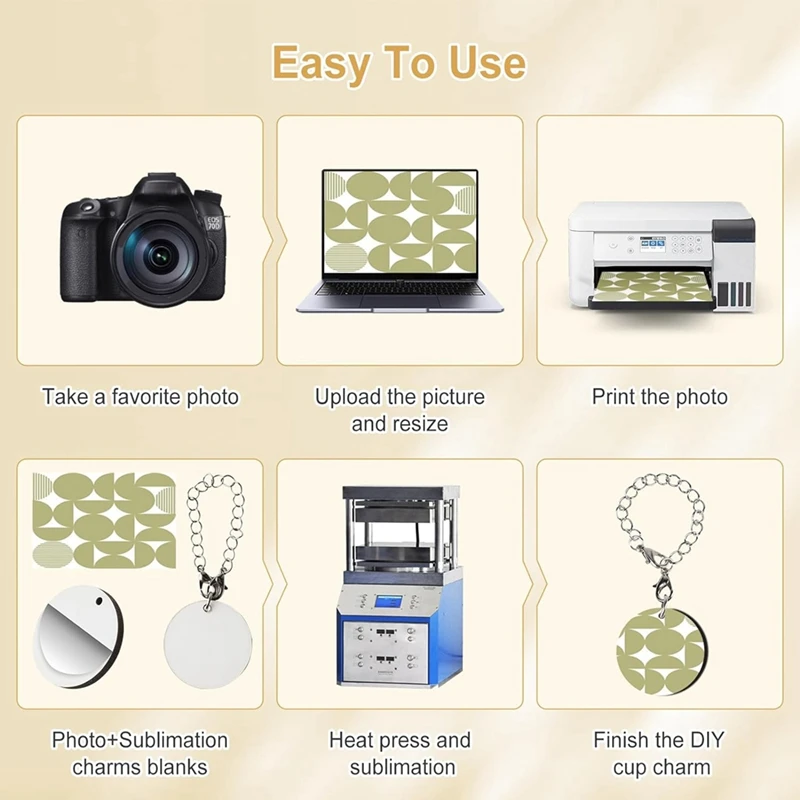 Easy To Use

EOS 70D

Take a favorite photo

Upload the picture and resize

Print the photo

Photo+Sublimation charms blanks

Heat press and sublimation

Finish the DIY cup charm