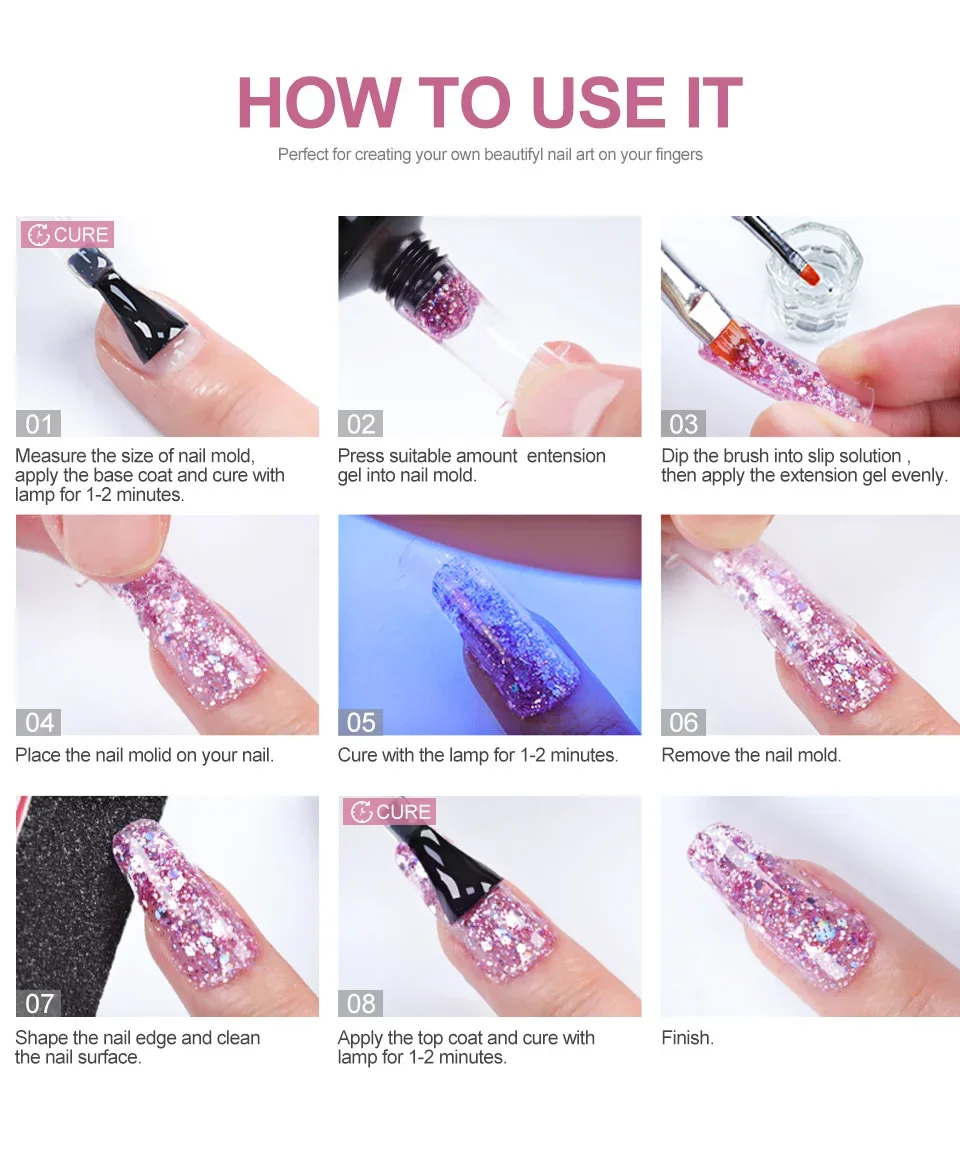 HOW TO USE IT

Perfect for creating your own beautifyl nail art on your fingers

CURE

01

Measure the size of nail mold, apply the base coat and cure with lamp for 1-2 minutes.

02

Press suitable amount entension gel into nail mold.

03

Dip the brush into slip solution , then apply the extension gel evenly.

04

Place the nail molid on your nail.

05

Cure with the lamp for 1-2 minutes.

06

Remove the nail mold.

07

Shape the nail edge and clean the nail surface.

CURE

08

Apply the top coat and cure with lamp for 1-2 minutes.

Finish.