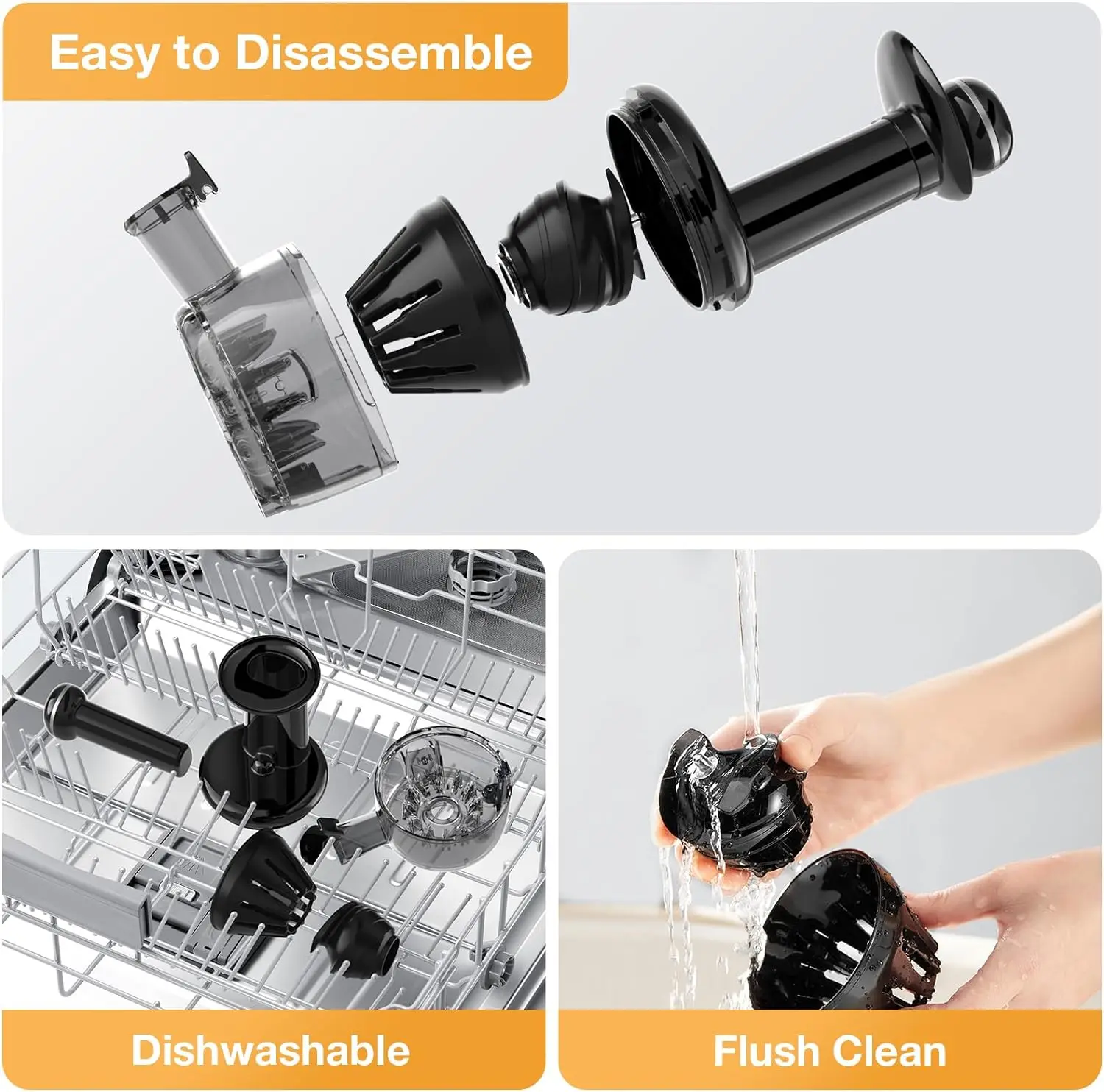 Easy to Disassemble

Dishwashable

Flush Clean