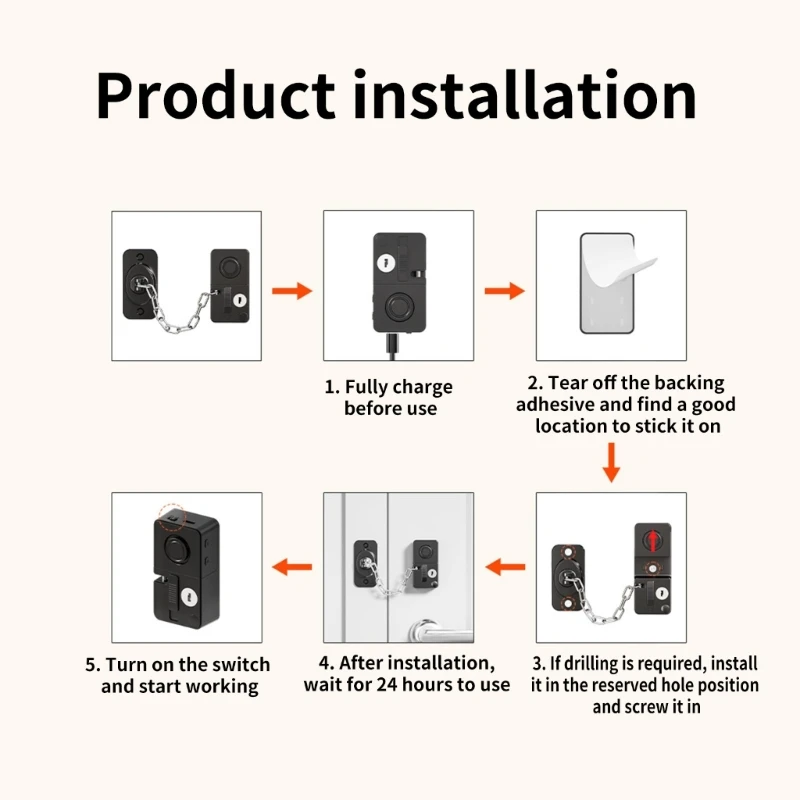 Product installation

1. Fully charge before use

2. Tear off the backing adhesive and find a good location to stick it on

3. If drilling is required, install it in the reserved hole position and screw it in

4. After installation, wait for 24 hours to use

5. Turn on the switch and start working