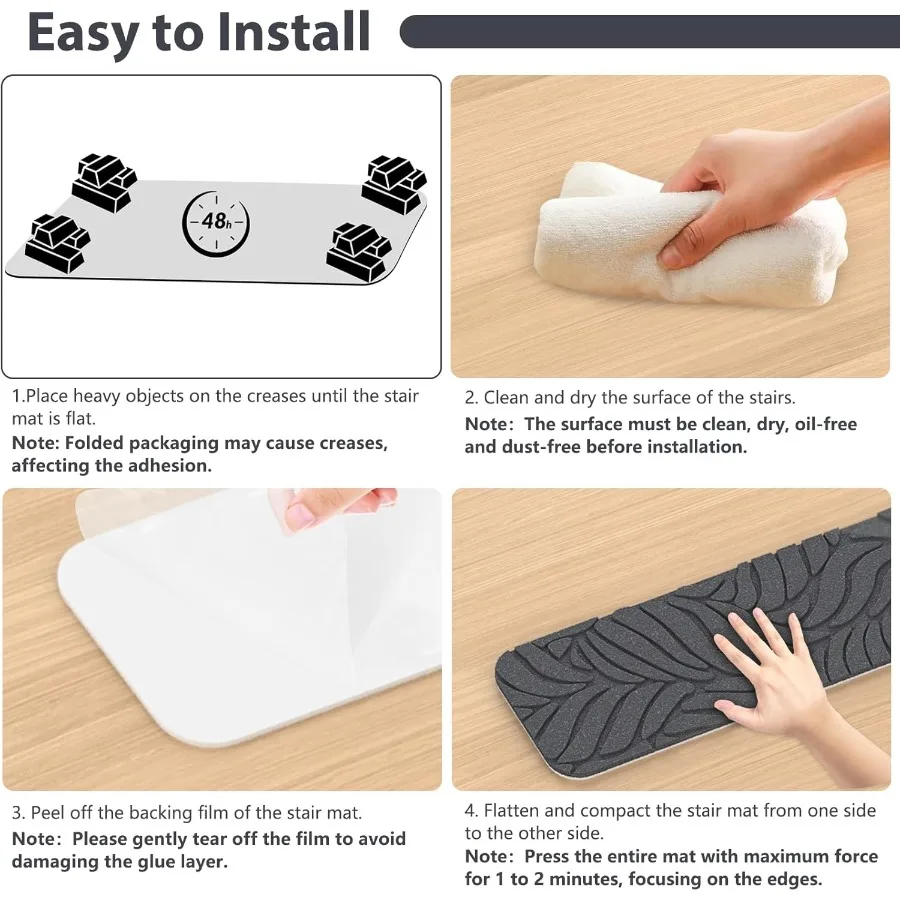 Easy to Install

48h

1.Place heavy objects on the creases until the stair mat is flat.
Note: Folded packaging may cause creases, affecting the adhesion.

2. Clean and dry the surface of the stairs.
Note: The surface must be clean, dry, oil-free and dust-free before installation.

3. Peel off the backing film of the stair mat.
Note: Please gently tear off the film to avoid damaging the glue layer.

4. Flatten and compact the stair mat from one side to the other side.
Note: Press the entire mat with maximum force for 1 to 2 minutes, focusing on the edges.