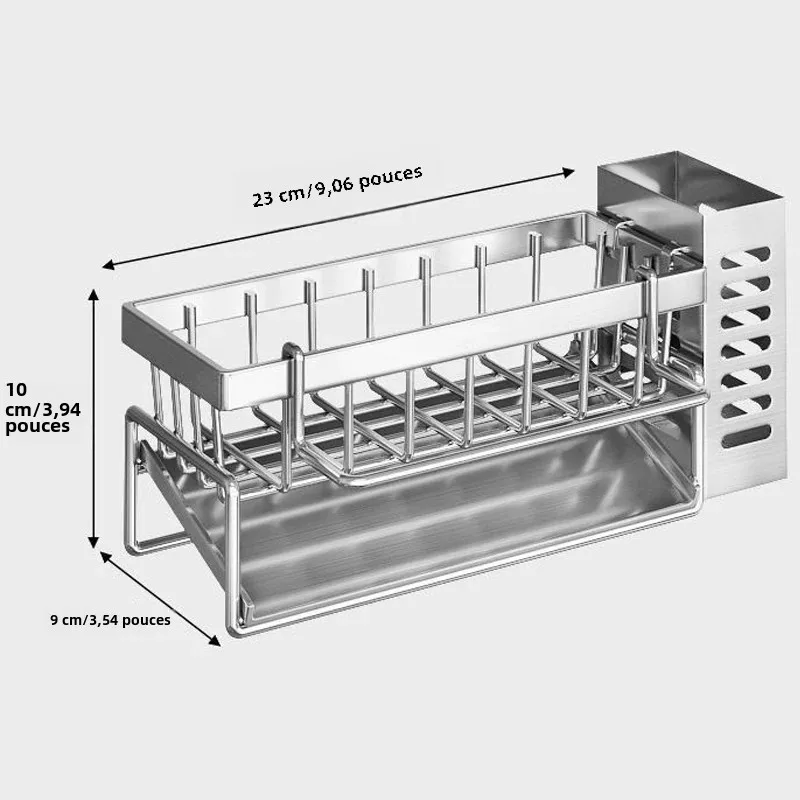 23 cm/9,06 pouces

10 cm/3,94 pouces

9 cm/3,54 pouces