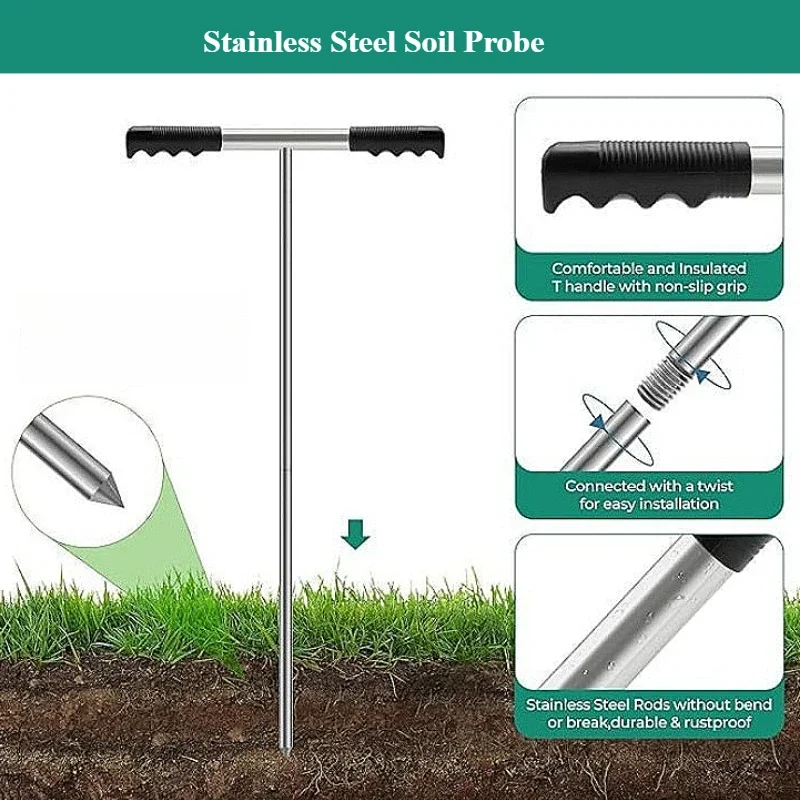 Stainless Steel Soil Probe

Comfortable and Insulated T handle with non-slip grip

Connected with a twist for easy installation

Stainless Steel Rods without bend or break,durable & rustproof