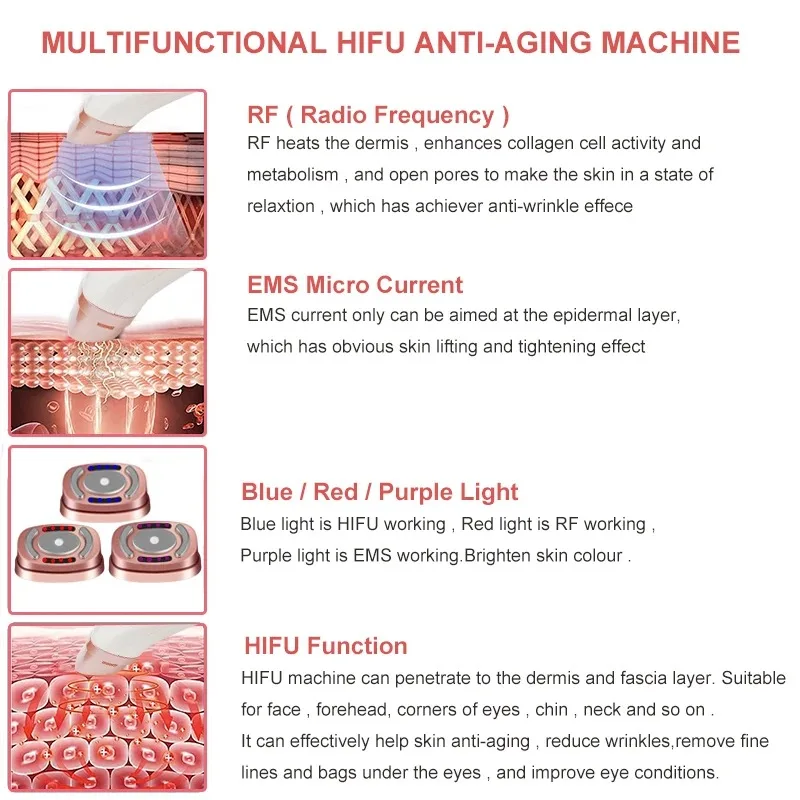 MULTIFUNCTIONAL HIFU ANTI-AGING MACHINE

RF ( Radio Frequency )
RF heats the dermis , enhances collagen cell activity and metabolism , and open pores to make the skin in a state of relaxtion , which has achiever anti-wrinkle effece

EMS Micro Current
EMS current only can be aimed at the epidermal layer, which has obvious skin lifting and tightening effect

Blue / Red / Purple Light
Blue light is HIFU working , Red light is RF working , Purple light is EMS working.Brighten skin colour .

HIFU Function
HIFU machine can penetrate to the dermis and fascia layer. Suitable for face , forehead, corners of eyes , chin , neck and so on .
It can effectively help skin anti-aging , reduce wrinkles,remove fine lines and bags under the eyes , and improve eye conditions.