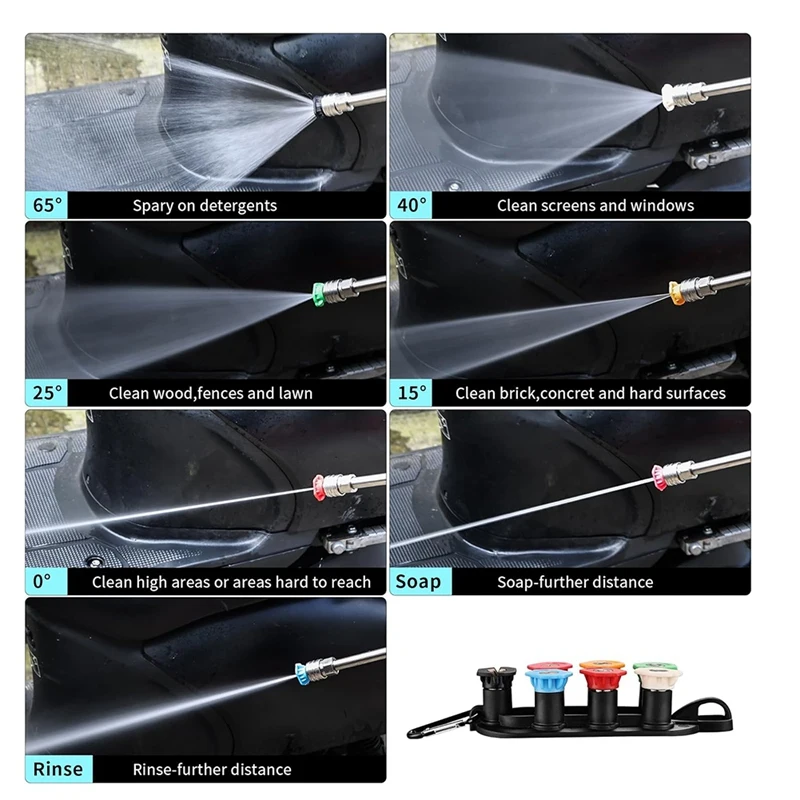 65° Spary on detergents

40° Clean screens and windows

25° Clean wood,fences and lawn

15° Clean brick,concret and hard surfaces

0° Clean high areas or areas hard to reach

Soap Soap-further distance

Rinse Rinse-further distance