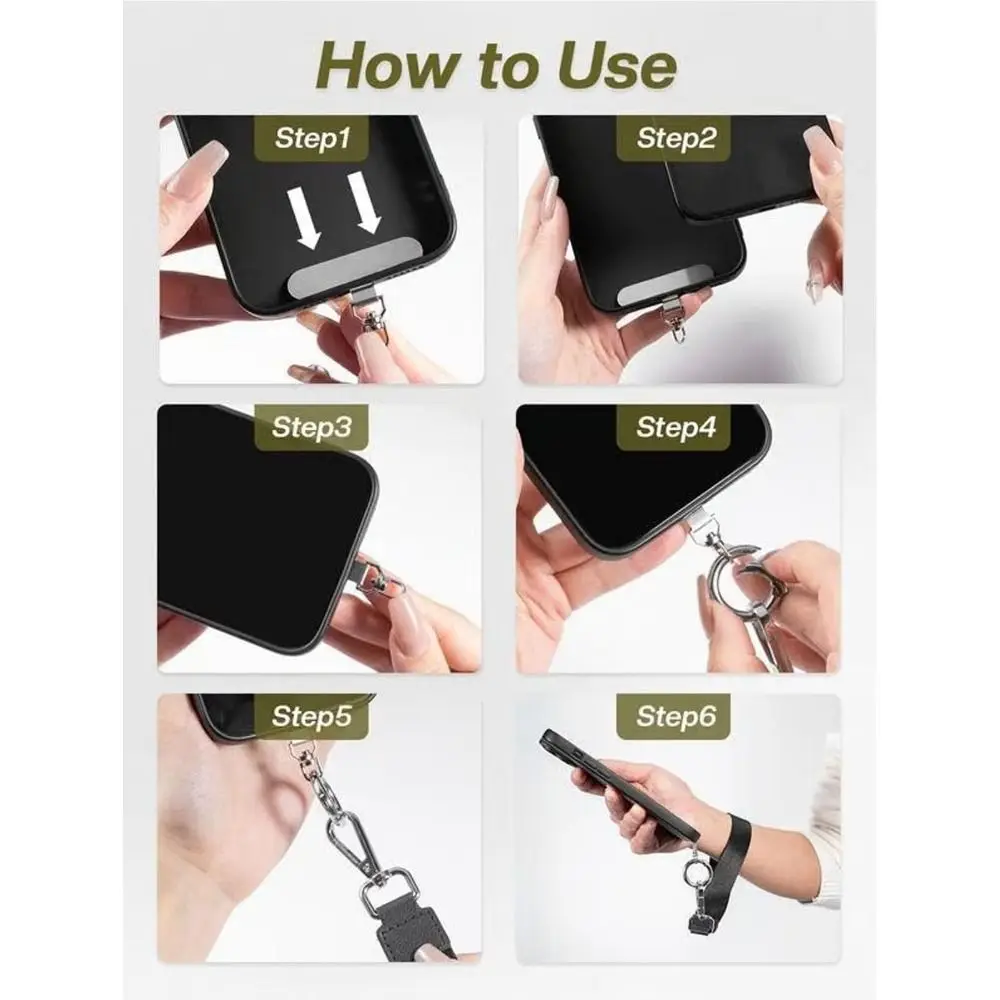 How to Use

Step1

Step2

Step3

Step4

Step5

Step6