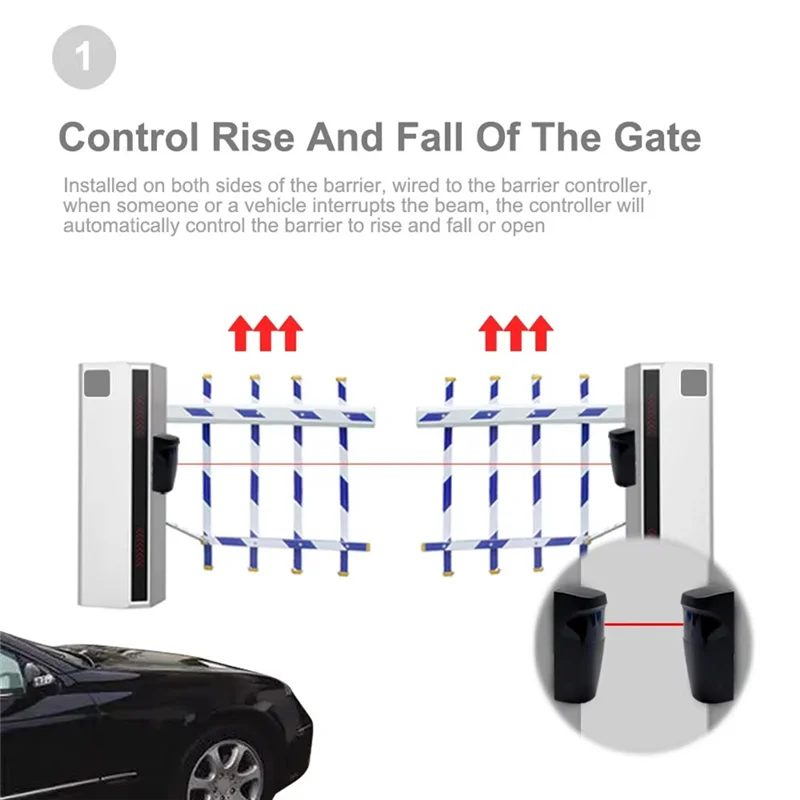 1

Control Rise And Fall Of The Gate

Installed on both sides of the barrier, wired to the barrier controller, when someone or a vehicle interrupts the beam, the controller will automatically control the barrier to rise and fall or open