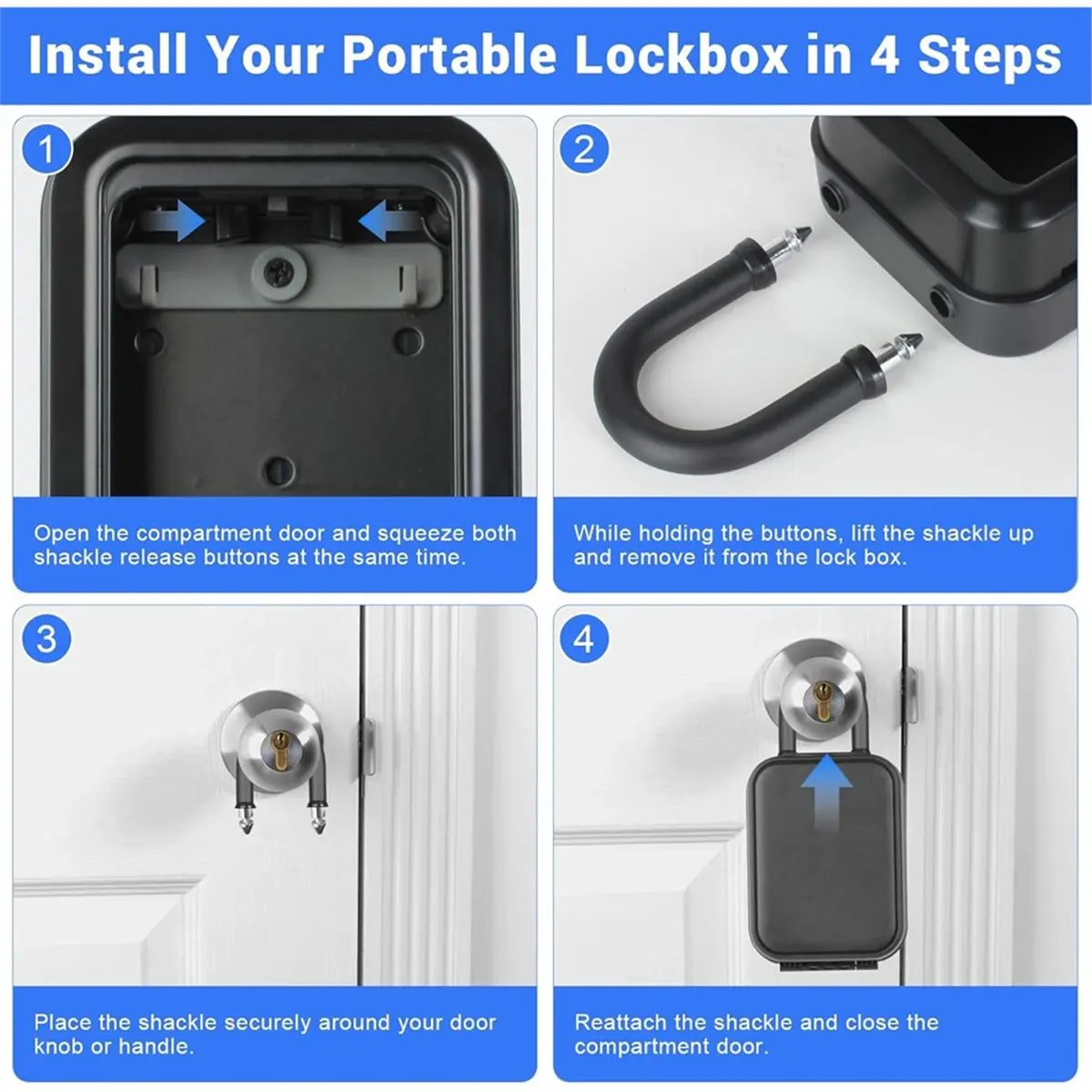 Install Your Portable Lockbox in 4 Steps

1

Open the compartment door and squeeze both shackle release buttons at the same time.

2

While holding the buttons, lift the shackle up and remove it from the lock box.

3

Place the shackle securely around your door knob or handle.

4

Reattach the shackle and close the compartment door.