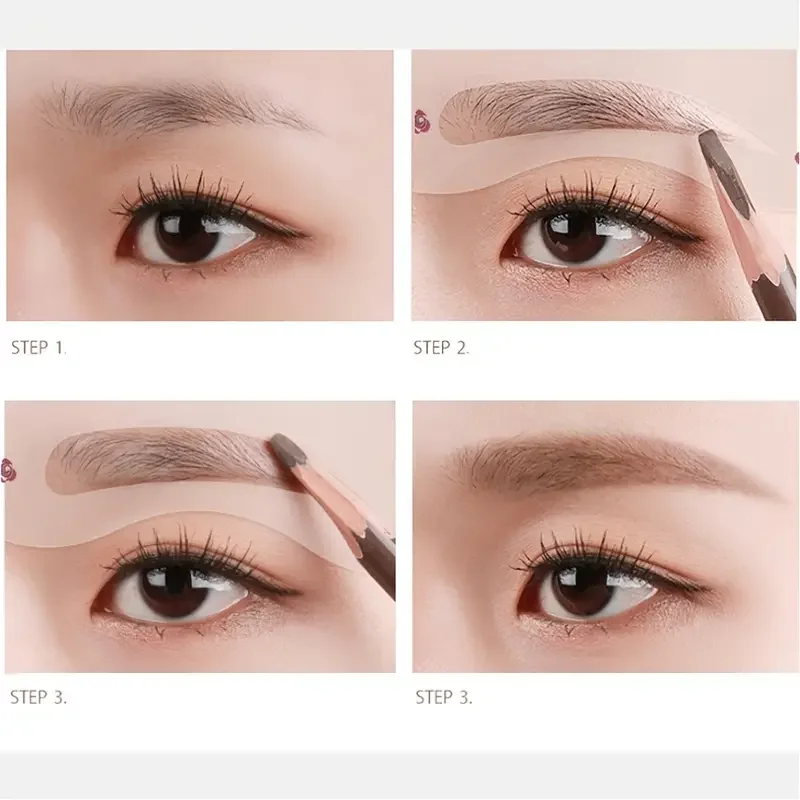 STEP 1.

STEP 2.

STEP 3.

STEP 3.