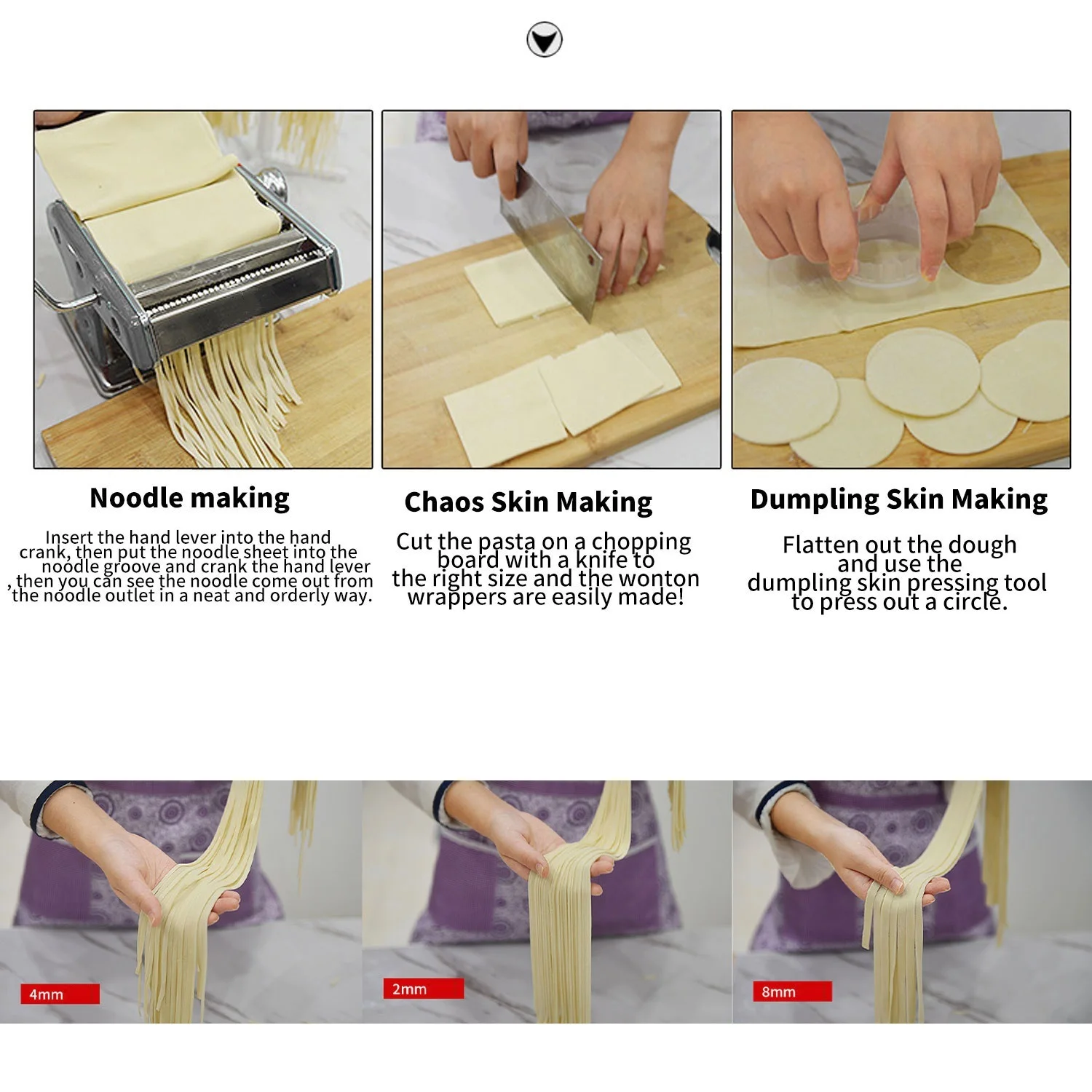 Noodle making

Insert the hand lever into the hand crank, then put the noodle sheet into the noodle groove and crank the hand lever , then you can see the noodle come out from the noodle outlet in a neat and orderly way.

Chaos Skin Making

Cut the pasta on a chopping board with a knife to the right size and the wonton wrappers are easily made!

Dumpling Skin Making

Flatten out the dough and use the dumpling skin pressing tool to press out a circle.

4mm

2mm

8mm