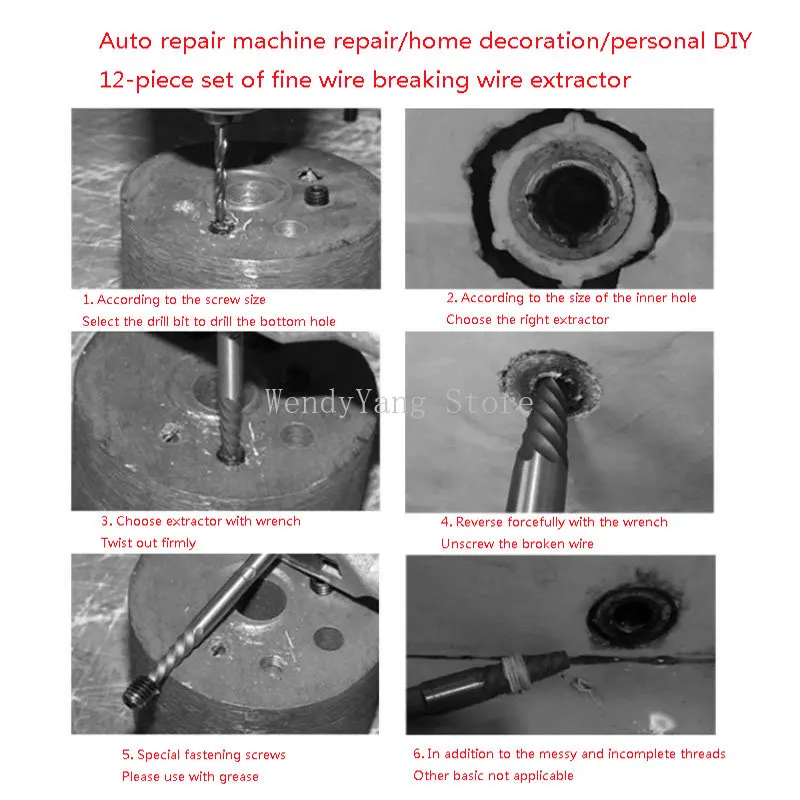 Auto repair machine repair/home decoration/personal DIY
12-piece set of fine wire breaking wire extractor

1. According to the screw size
Select the drill bit to drill the bottom hole

2. According to the size of the inner hole
Choose the right extractor

WendyYang Store

3. Choose extractor with wrench
Twist out firmly

4. Reverse forcefully with the wrench
Unscrew the broken wire

5. Special fastening screws
Please use with grease

6. In addition to the messy and incomplete threads
Other basic not applicable