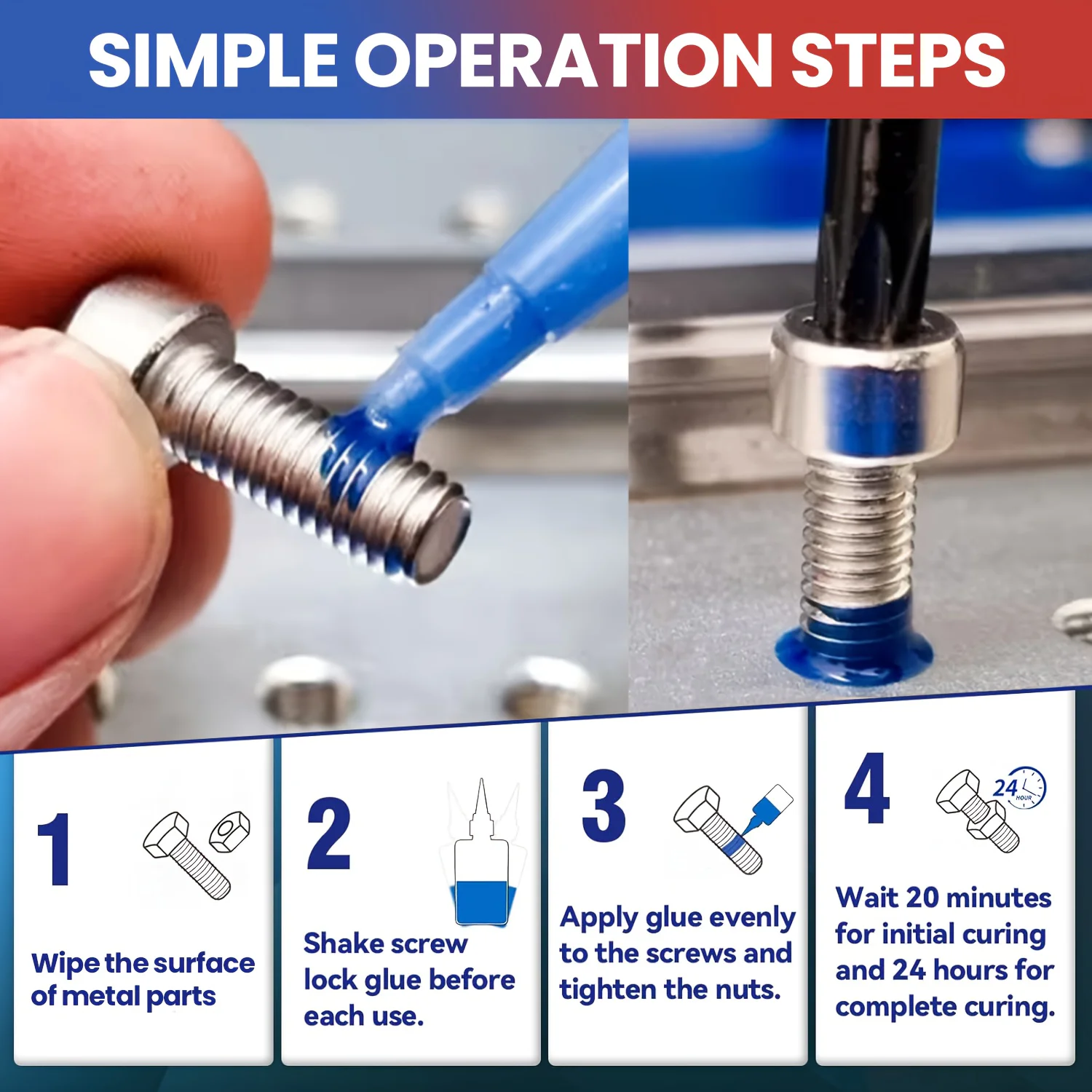 SIMPLE OPERATION STEPS

1

Wipe the surface of metal parts

2

Shake screw lock glue before each use.

3

Apply glue evenly to the screws and tighten the nuts.

4

24 HOUR

Wait 20 minutes for initial curing and 24 hours for complete curing.