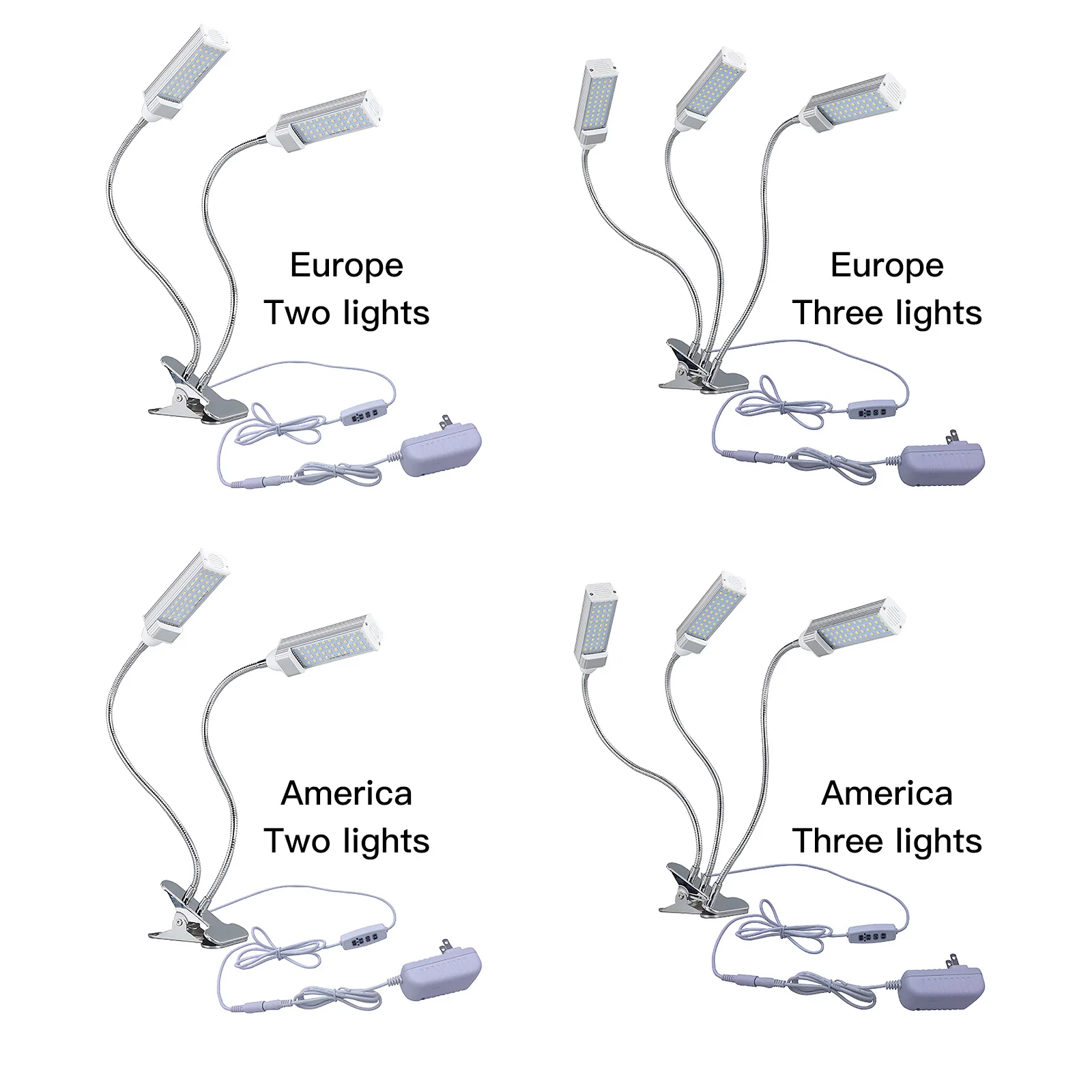 Europe
Two lights

Europe
Three lights

America
Two lights

America
Three lights