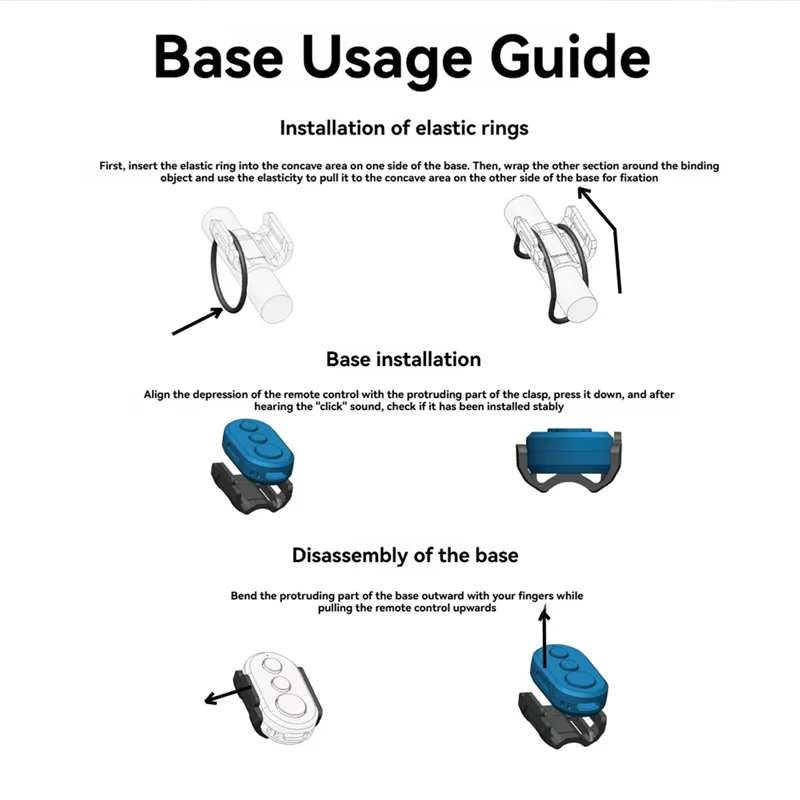 Base Usage Guide

Installation of elastic rings

First, insert the elastic ring into the concave area on one side of the base. Then, wrap the other section around the binding object and use the elasticity to pull it to the concave area on the other side of the base for fixation

Base installation

Align the depression of the remote control with the protruding part of the clasp, press it down, and after hearing the "click" sound, check if it has been installed stably

Disassembly of the base

Bend the protruding part of the base outward with your fingers while pulling the remote control upwards