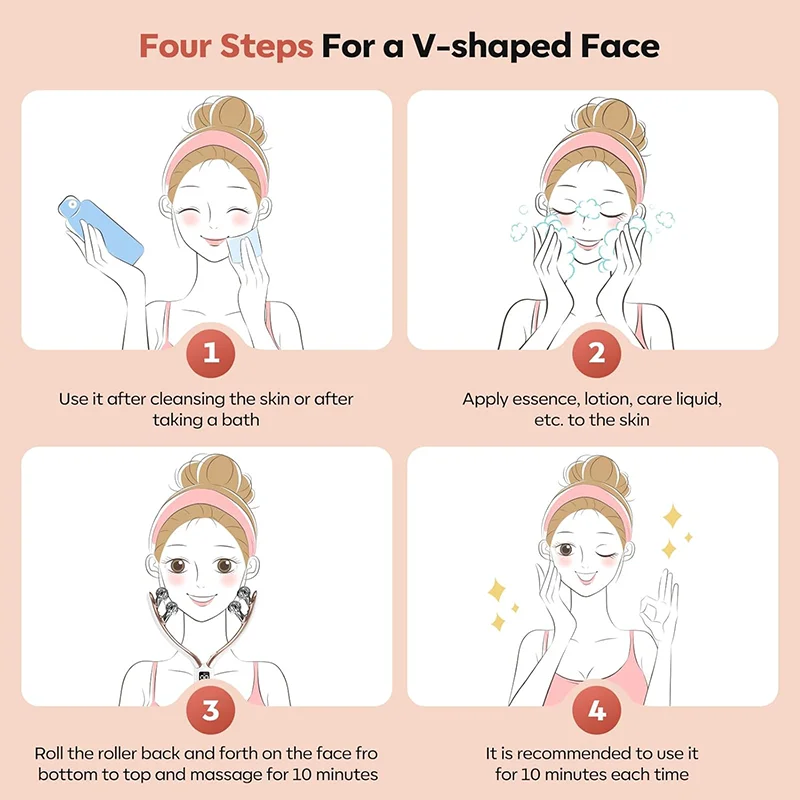 Four Steps For a V-shaped Face

1

Use it after cleansing the skin or after taking a bath

2

Apply essence, lotion, care liquid, etc. to the skin

3

Roll the roller back and forth on the face fro bottom to top and massage for 10 minutes

4

It is recommended to use it for 10 minutes each time