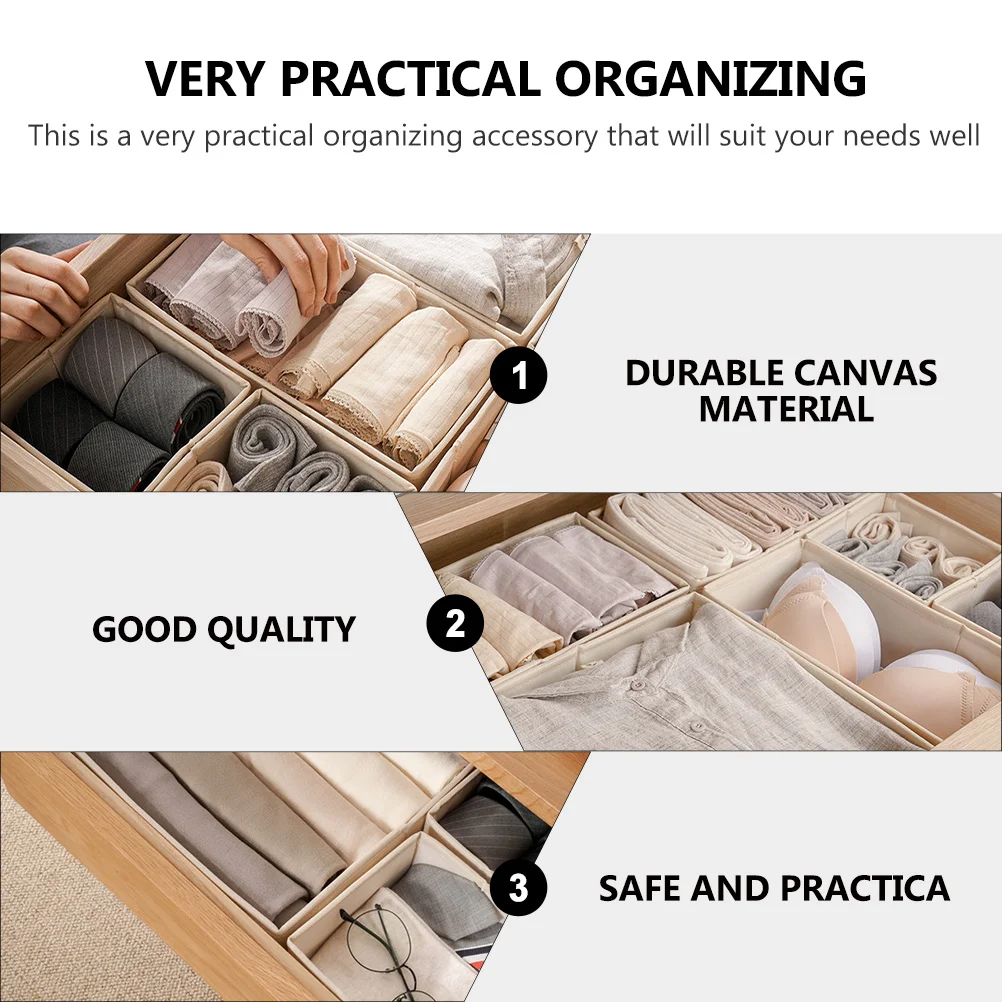 VERY PRACTICAL ORGANIZING
This is a very practical organizing accessory that will suit your needs well

1
DURABLE CANVAS MATERIAL

GOOD QUALITY
2

3
SAFE AND PRACTICA