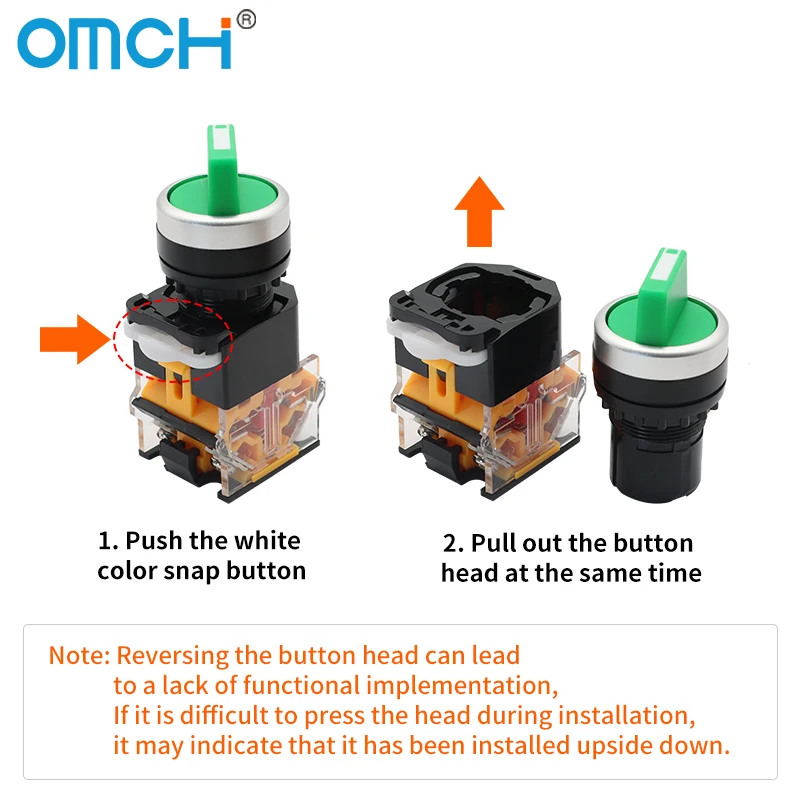 OMCH®

1. Push the white color snap button

2. Pull out the button head at the same time

Note: Reversing the button head can lead to a lack of functional implementation, If it is difficult to press the head during installation, it may indicate that it has been installed upside down.