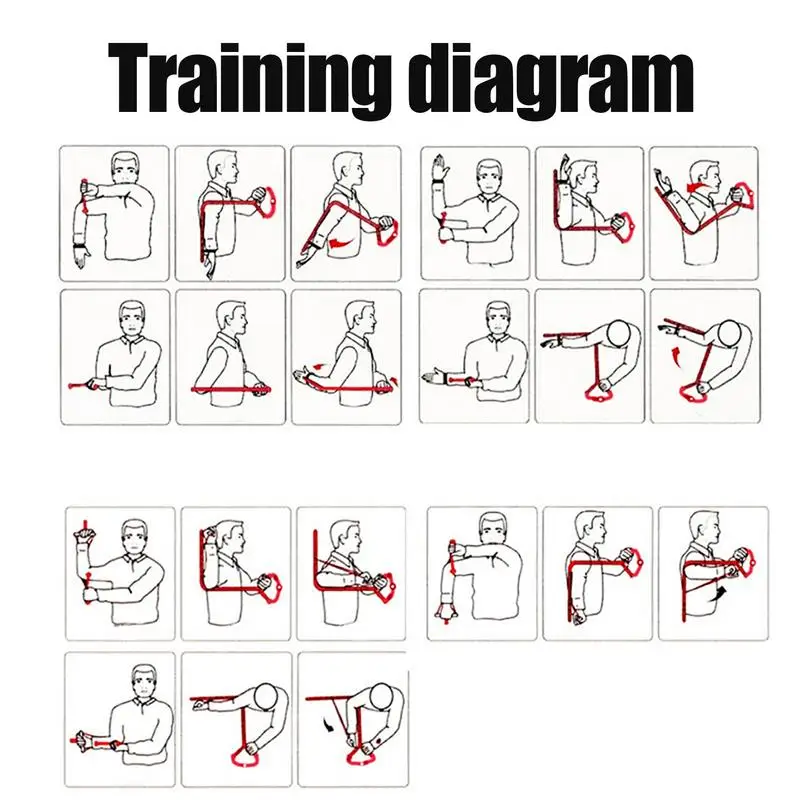 Training diagram