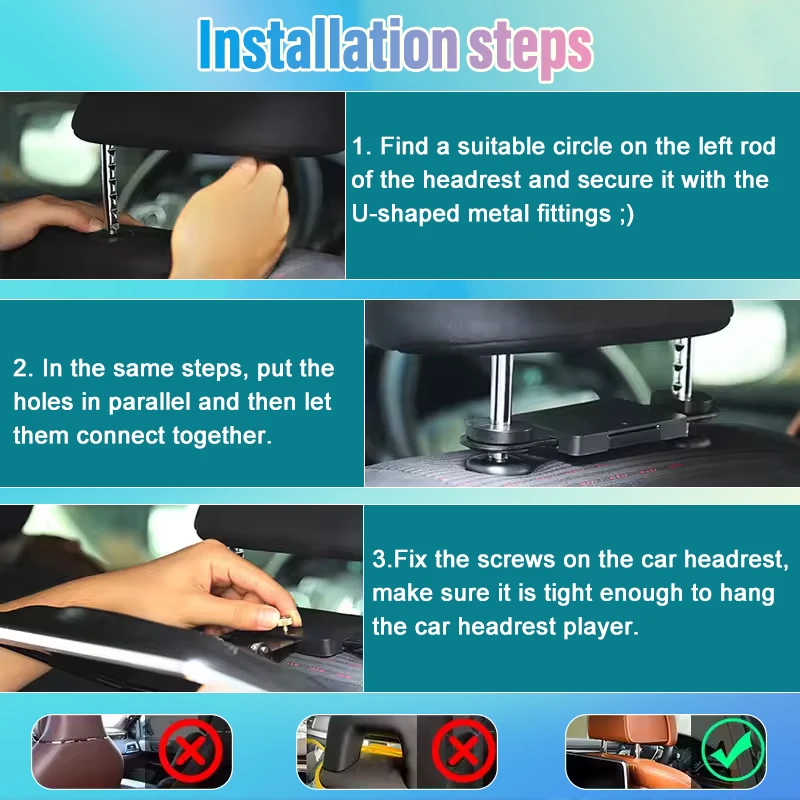 Installation steps

1. Find a suitable circle on the left rod of the headrest and secure it with the U-shaped metal fittings ;)

2. In the same steps, put the holes in parallel and then let them connect together.

3.Fix the screws on the car headrest, make sure it is tight enough to hang the car headrest player.