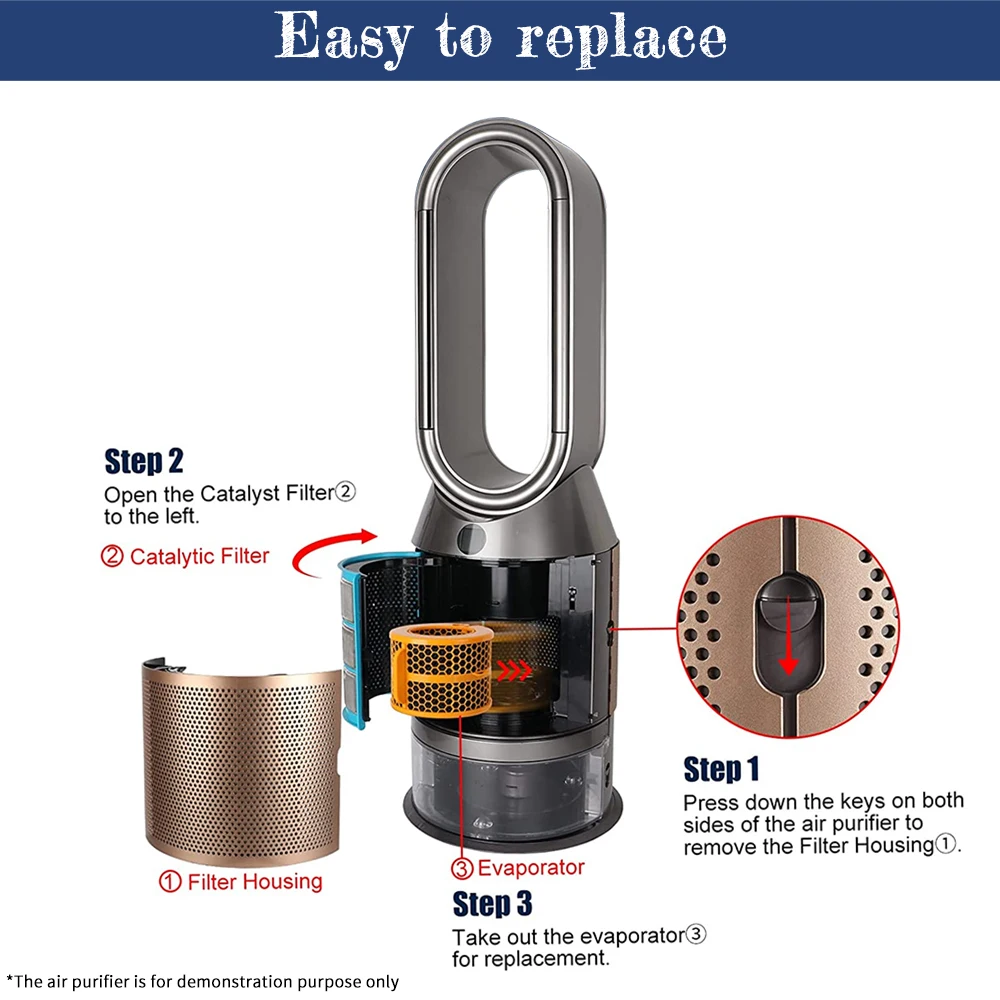 Easy to replace

Step 2
Open the Catalyst Filter② to the left.

② Catalytic Filter

① Filter Housing

③ Evaporator

Step 1
Press down the keys on both sides of the air purifier to remove the Filter Housing①.

Step 3
Take out the evaporator③ for replacement.

*The air purifier is for demonstration purpose only