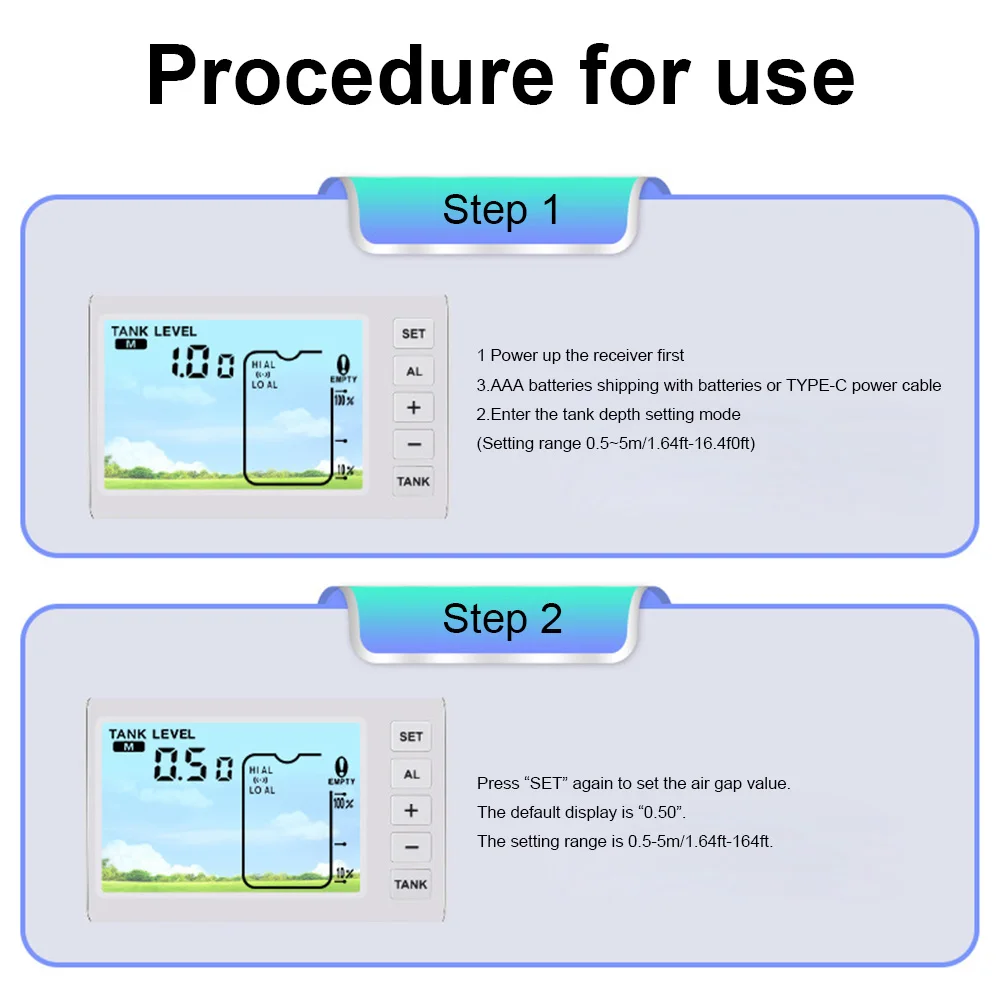 Procedure for use

Step 1

TANK LEVEL
M
1.00
HI AL
LO AL
EMPTY
100%
10%
SET
AL
+
−
TANK

1 Power up the receiver first
3.AAA batteries shipping with batteries or TYPE-C power cable
2.Enter the tank depth setting mode
(Setting range 0.5~5m/1.64ft-16.4f0ft)

Step 2

TANK LEVEL
M
0.50
HI AL
LO AL
EMPTY
100%
10%
SET
AL
+
−
TANK

Press “SET” again to set the air gap value.
The default display is “0.50”.
The setting range is 0.5-5m/1.64ft-164ft.