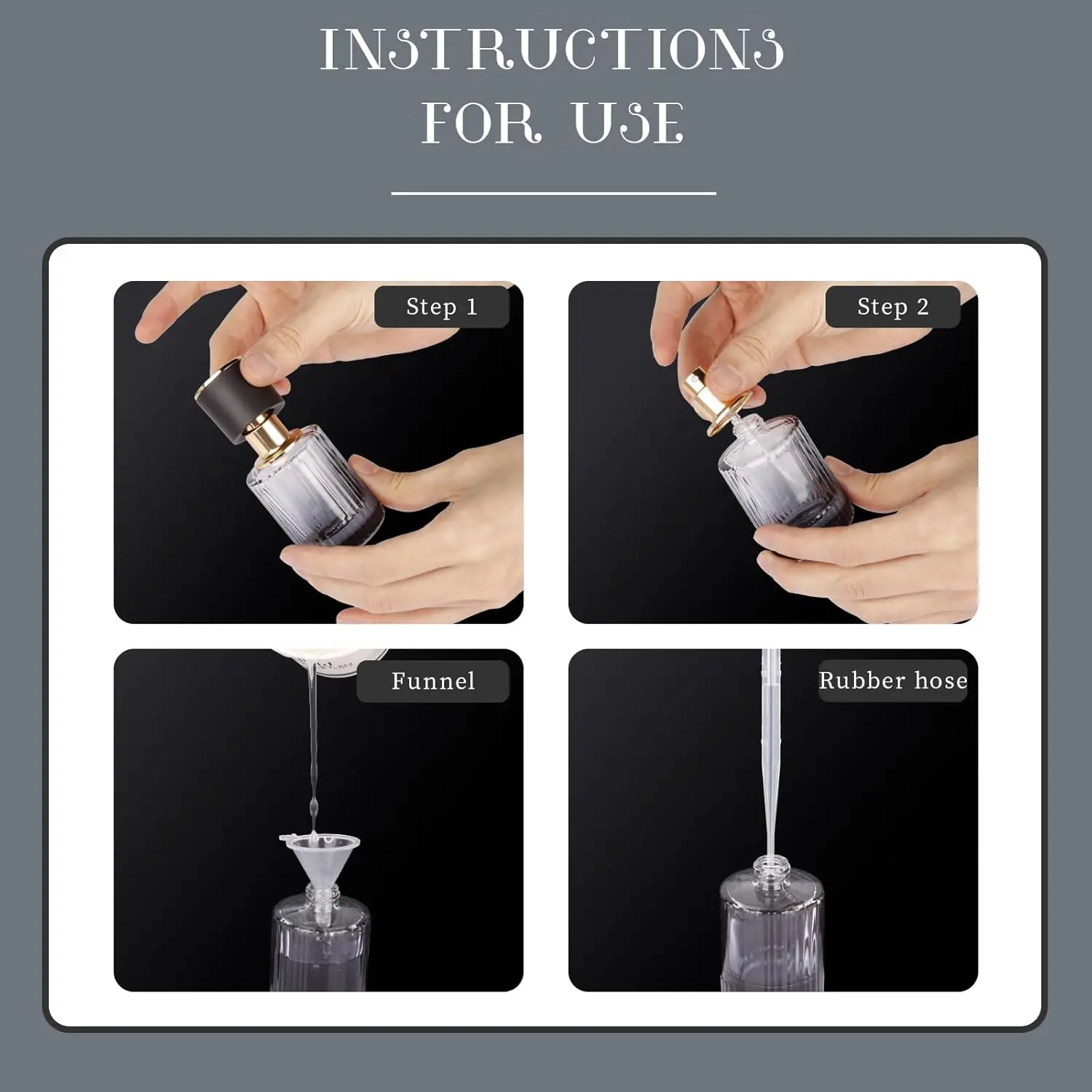 INSTRUCTIONS FOR USE

Step 1

Step 2

Funnel

Rubber hose