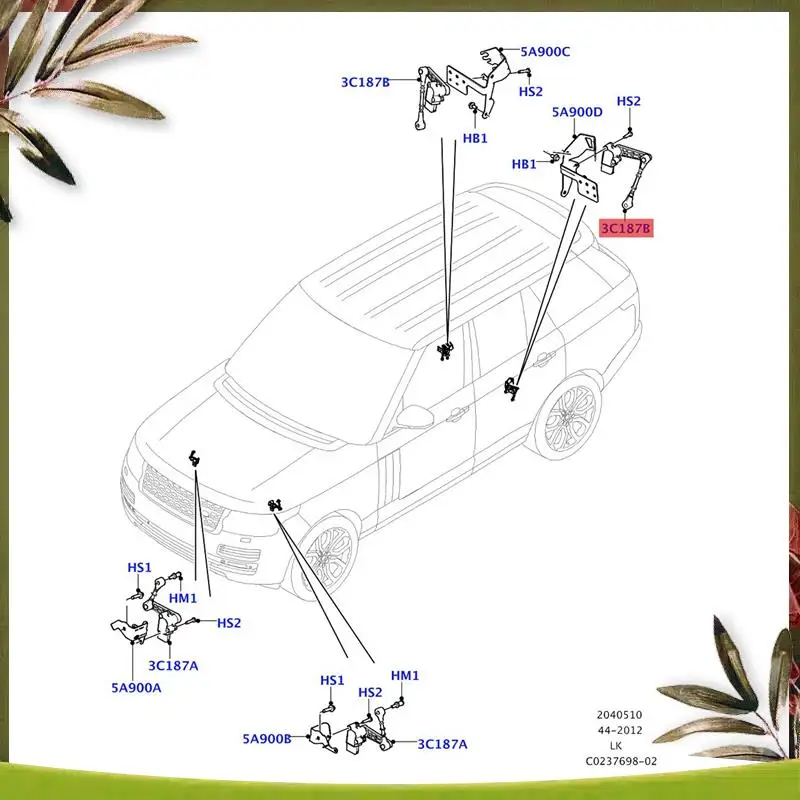 5A900C
3C187B
HS2
HB1
5A900D
HS2
HB1
3C187B
HS1
HM1
HS2
3C187A
5A900A
HS1
HS2
HM1
5A900B
3C187A
2040510
44-2012
LK
C0237698-02