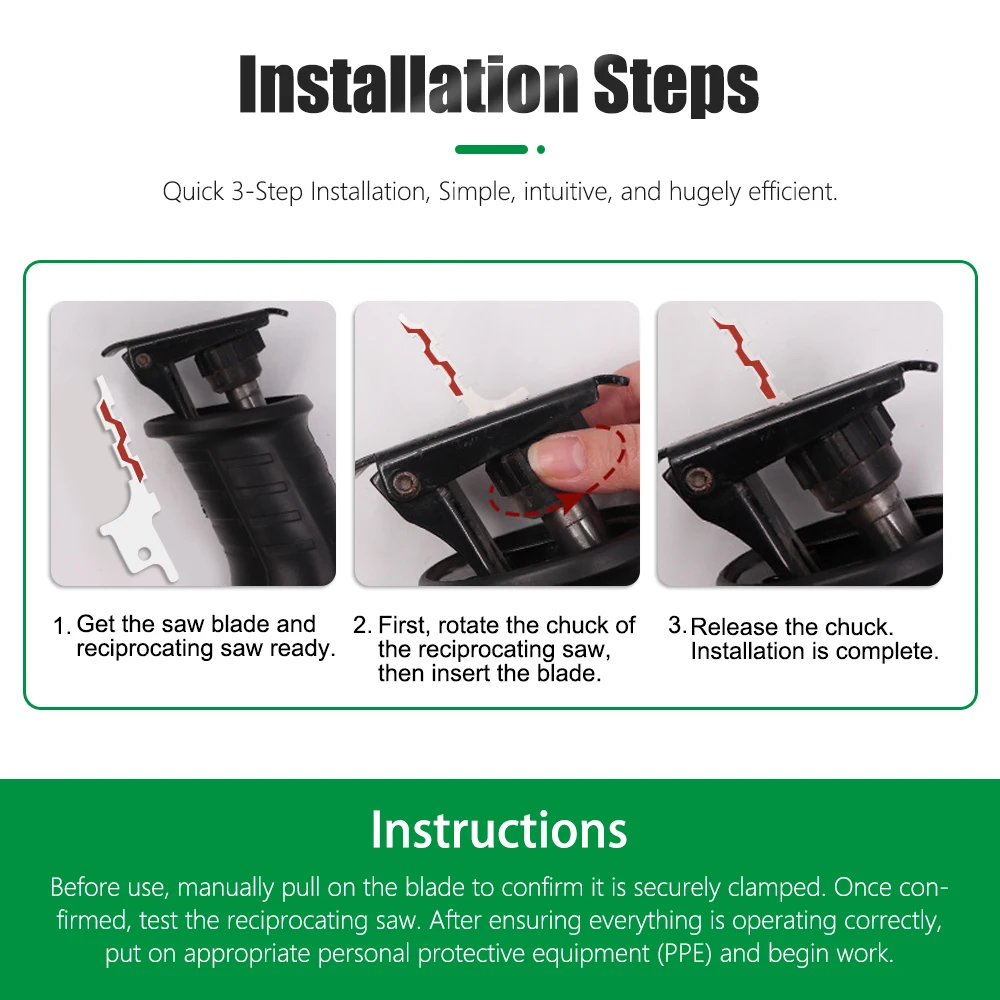 Installation Steps

Quick 3-Step Installation, Simple, intuitive, and hugely efficient.

1. Get the saw blade and reciprocating saw ready.

2. First, rotate the chuck of the reciprocating saw, then insert the blade.

3. Release the chuck. Installation is complete.

Instructions

Before use, manually pull on the blade to confirm it is securely clamped. Once confirmed, test the reciprocating saw. After ensuring everything is operating correctly, put on appropriate personal protective equipment (PPE) and begin work.