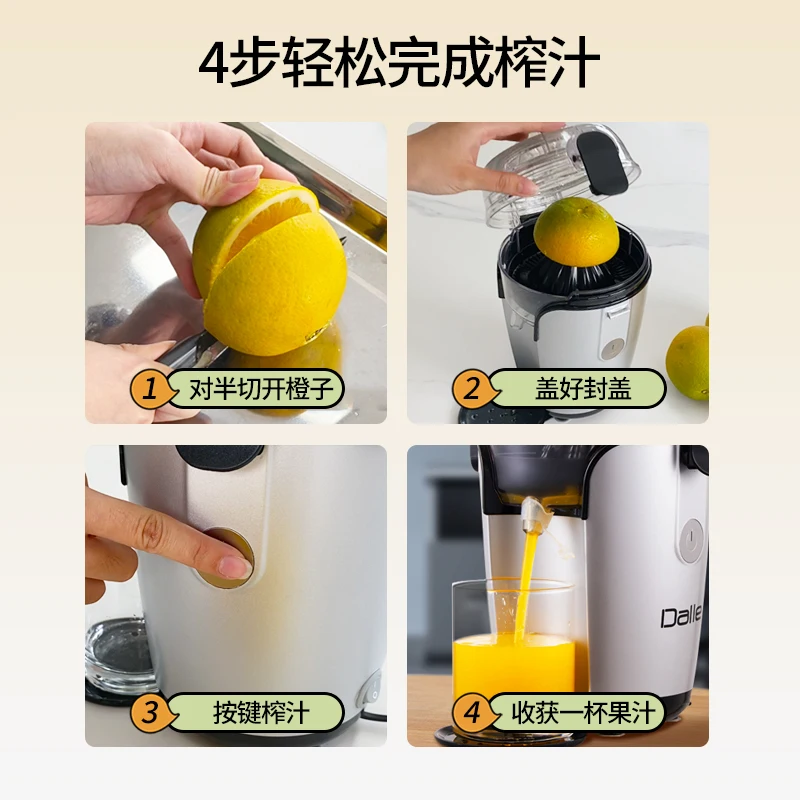 4步轻松完成榨汁

1 对半切开橙子

2 盖好封盖

3 按键榨汁

Dalle

4 收获一杯果汁