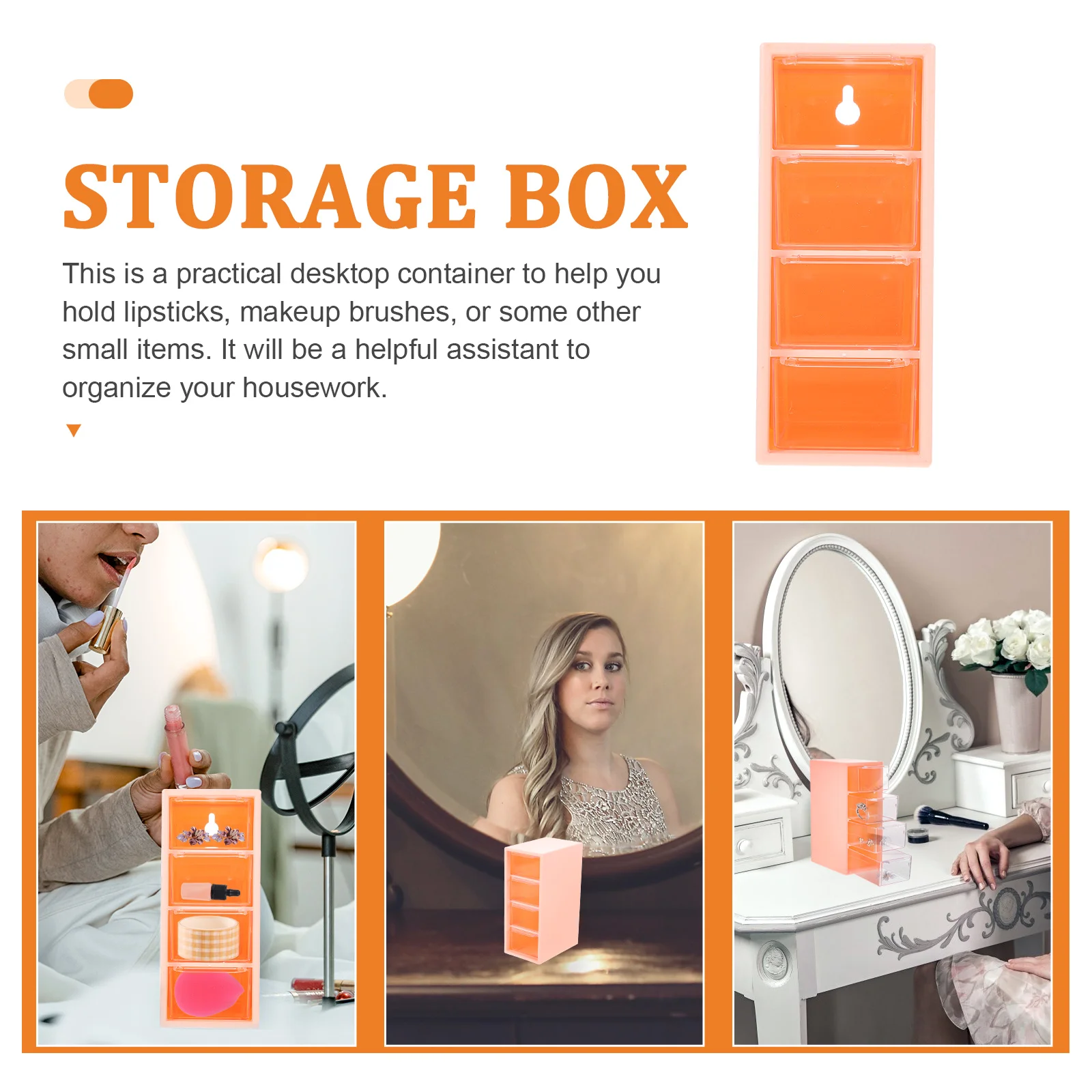 STORAGE BOX

This is a practical desktop container to help you hold lipsticks, makeup brushes, or some other small items. It will be a helpful assistant to organize your housework.