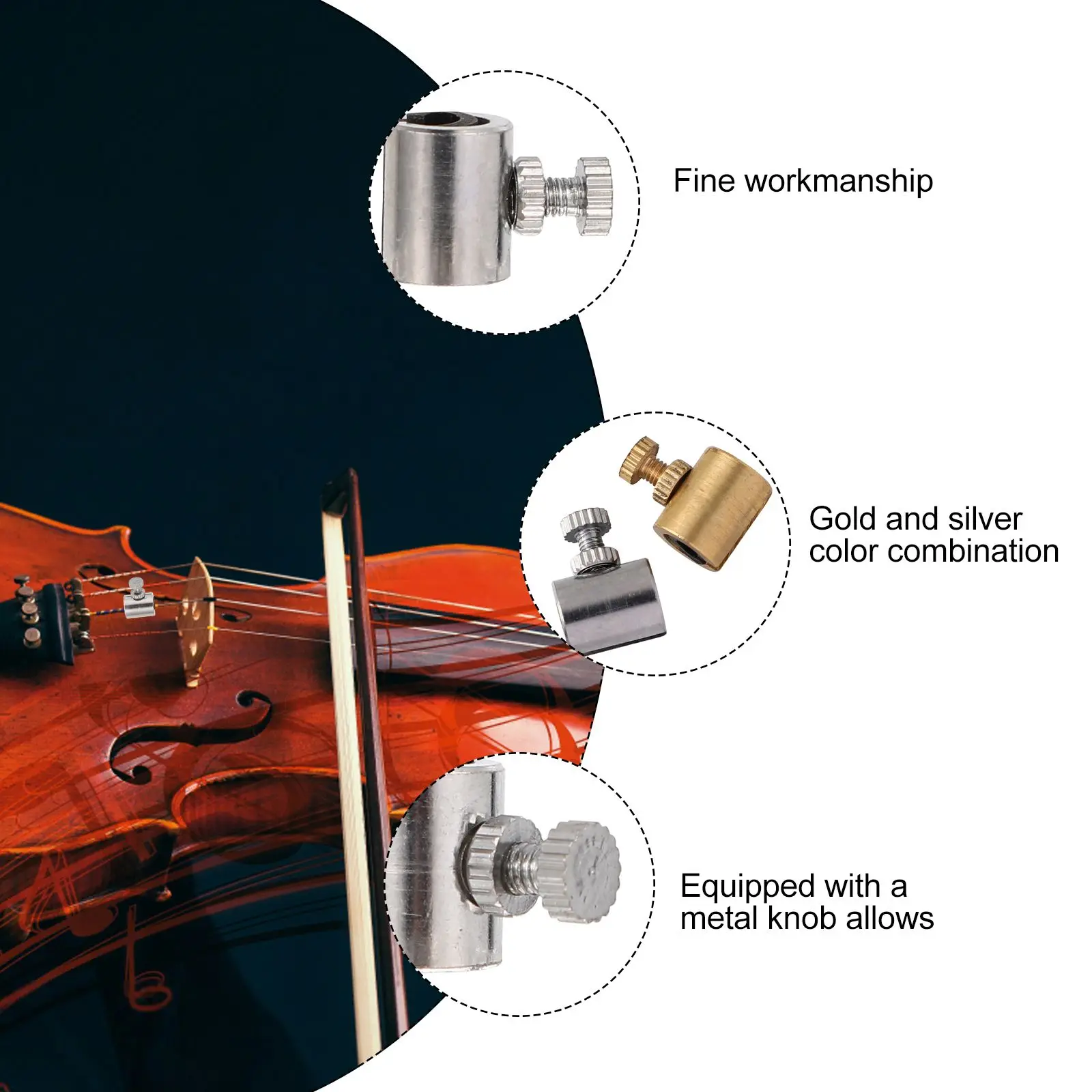 Fine workmanship

Gold and silver color combination

Equipped with a metal knob allows