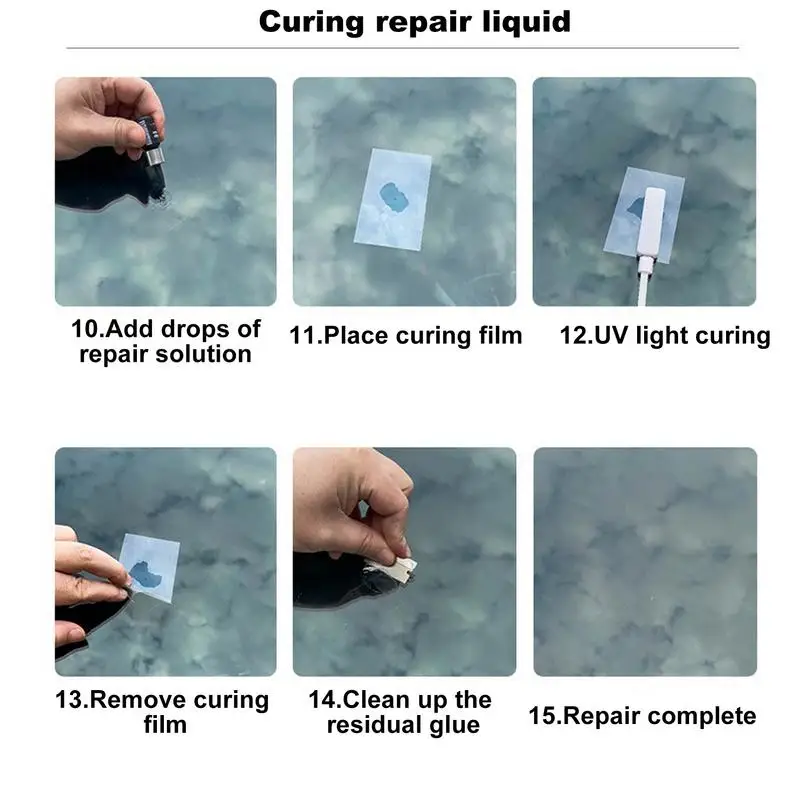 Curing repair liquid

10.Add drops of repair solution

11.Place curing film

12.UV light curing

13.Remove curing film

14.Clean up the residual glue

15.Repair complete