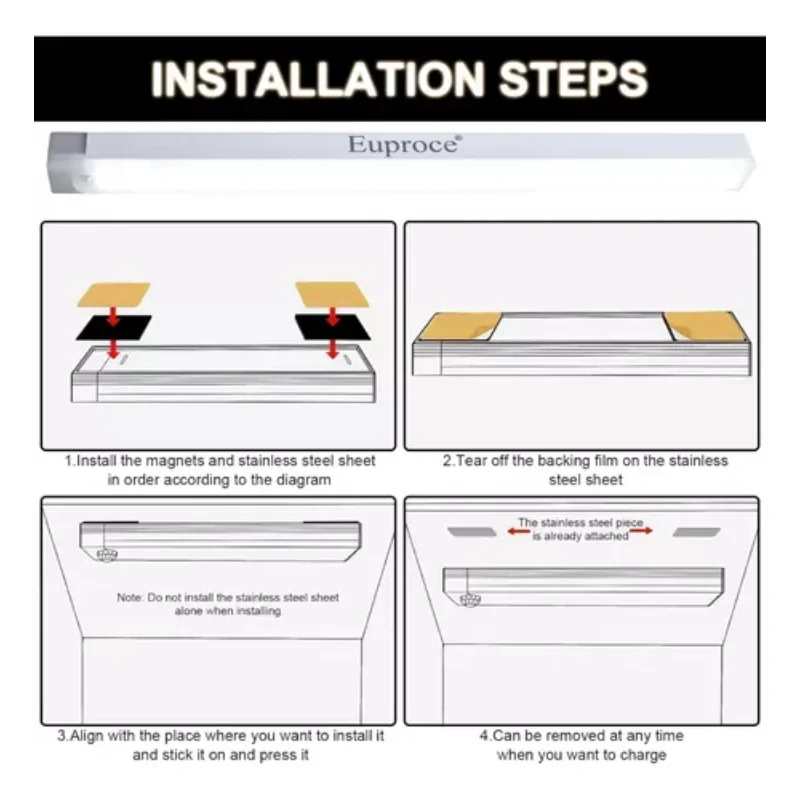 INSTALLATION STEPS

Euproce®

1.Install the magnets and stainless steel sheet in order according to the diagram

2.Tear off the backing film on the stainless steel sheet

Note: Do not install the stainless steel sheet alone when installing

3.Align with the place where you want to install it and stick it on and press it

The stainless steel piece is already attached

4.Can be removed at any time when you want to charge